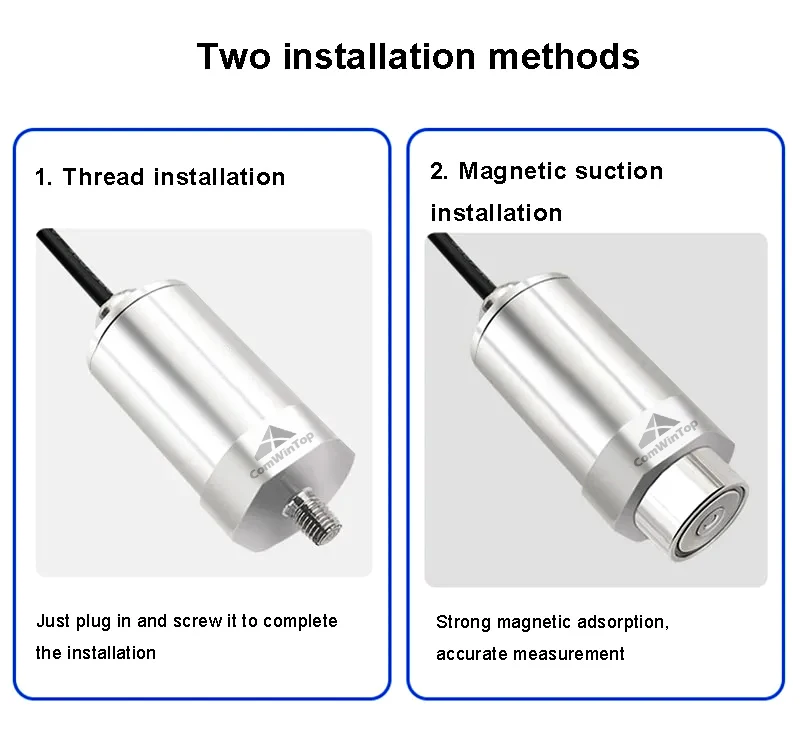 Two installation methods

1. Thread installation

ComWinTop

Just plug in and screw it to complete the installation

2. Magnetic suction installation

ComWinTop

Strong magnetic adsorption, accurate measurement