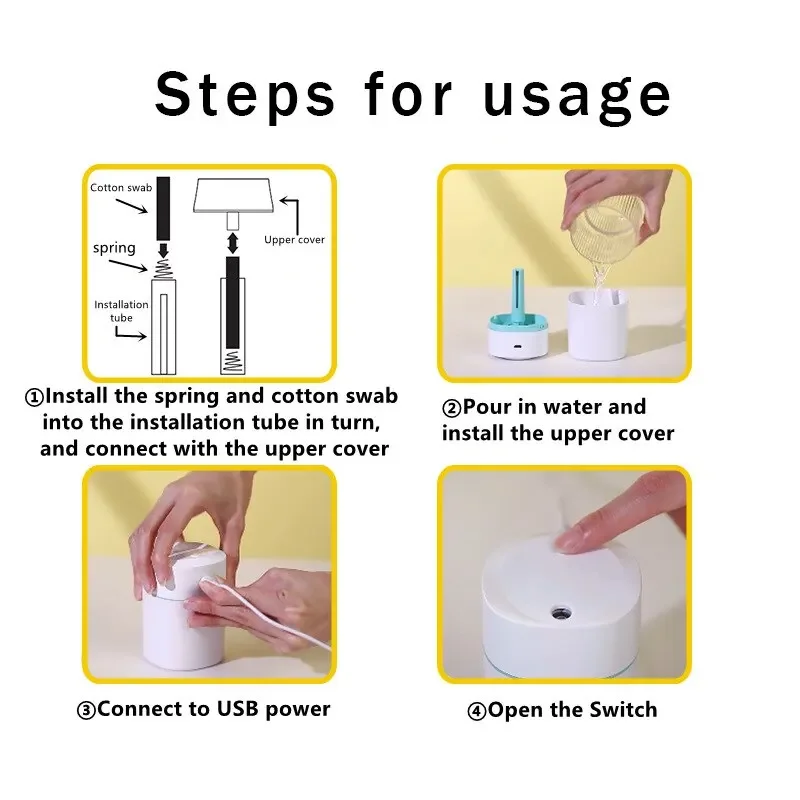 Steps for usage

Cotton swab

spring

Installation tube

Upper cover

①Install the spring and cotton swab into the installation tube in turn, and connect with the upper cover

②Pour in water and install the upper cover

③Connect to USB power

④Open the Switch