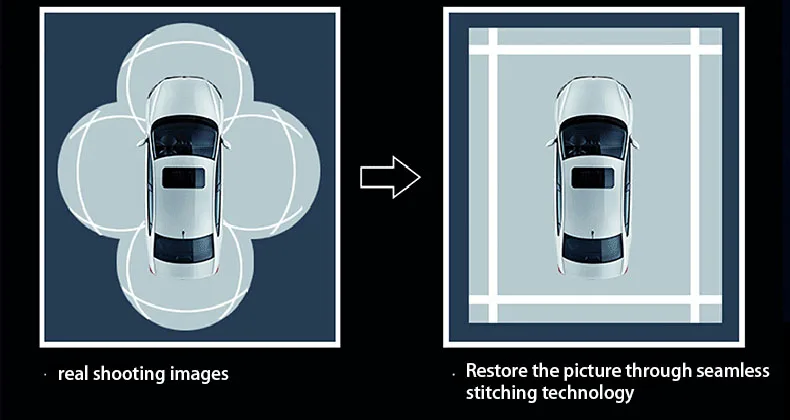 · real shooting images

· Restore the picture through seamless stitching technology