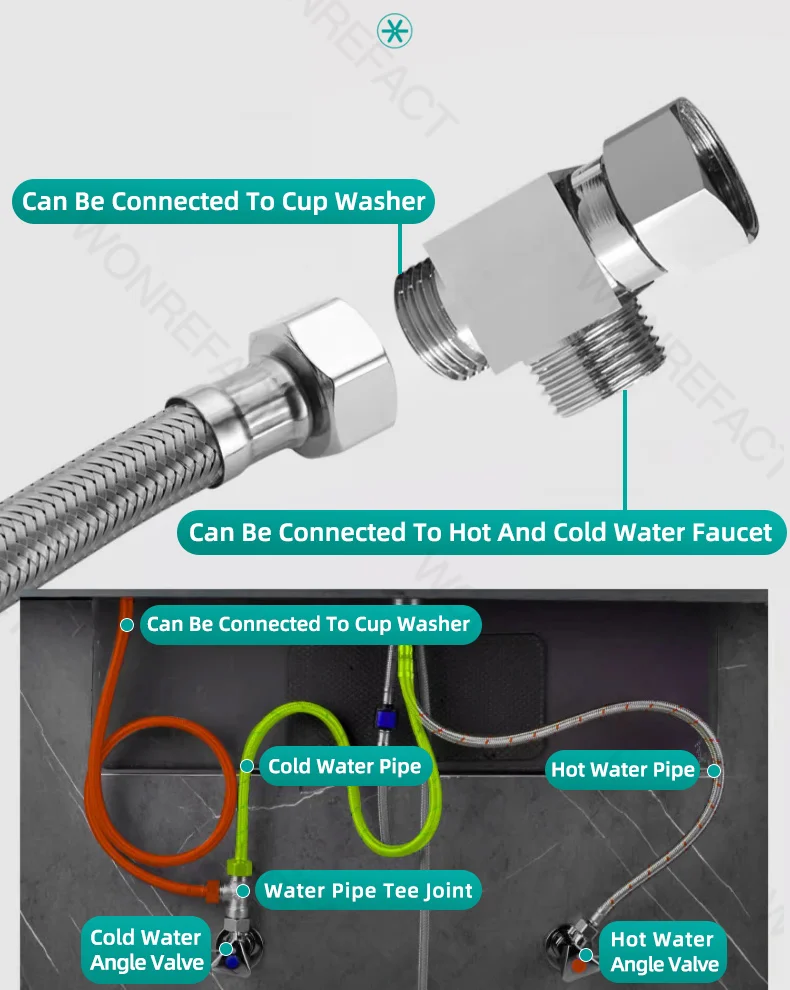 WONREFACT

Can Be Connected To Cup Washer

Can Be Connected To Hot And Cold Water Faucet

Can Be Connected To Cup Washer

Cold Water Pipe

Hot Water Pipe

Water Pipe Tee Joint

Cold Water Angle Valve

Hot Water Angle Valve