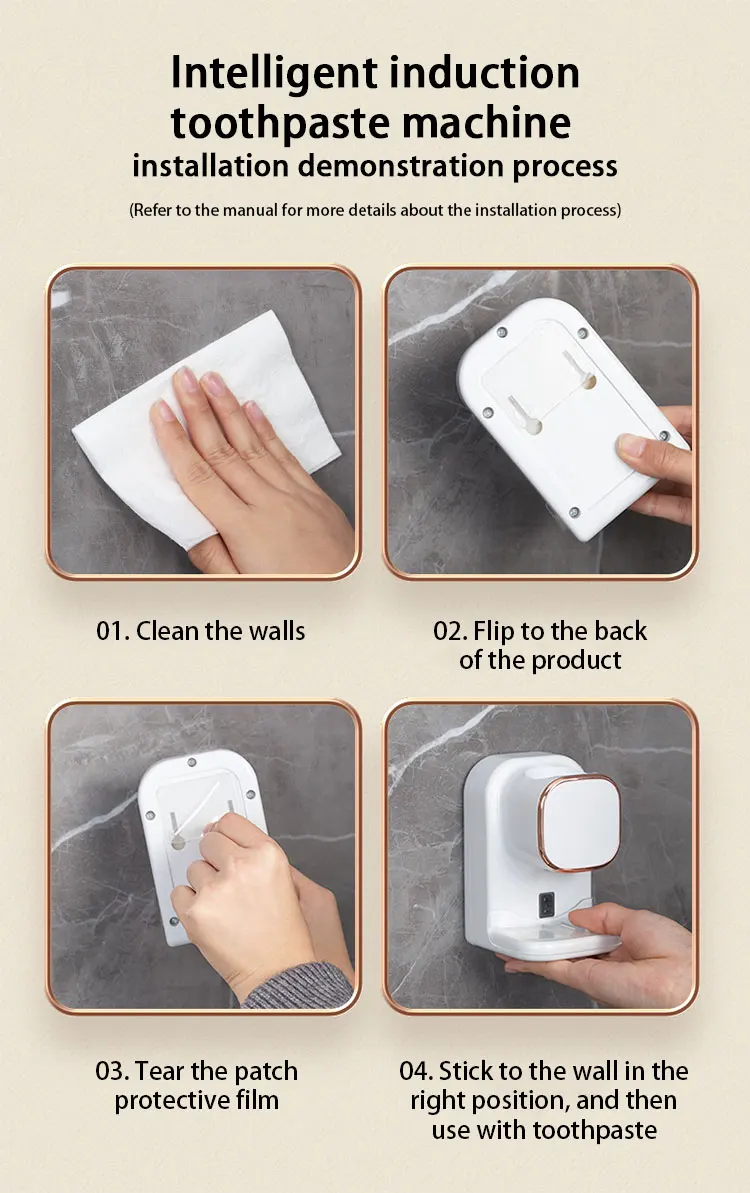 Intelligent induction toothpaste machine
installation demonstration process

(Refer to the manual for more details about the installation process)

01. Clean the walls

02. Flip to the back of the product

03. Tear the patch protective film

04. Stick to the wall in the right position, and then use with toothpaste