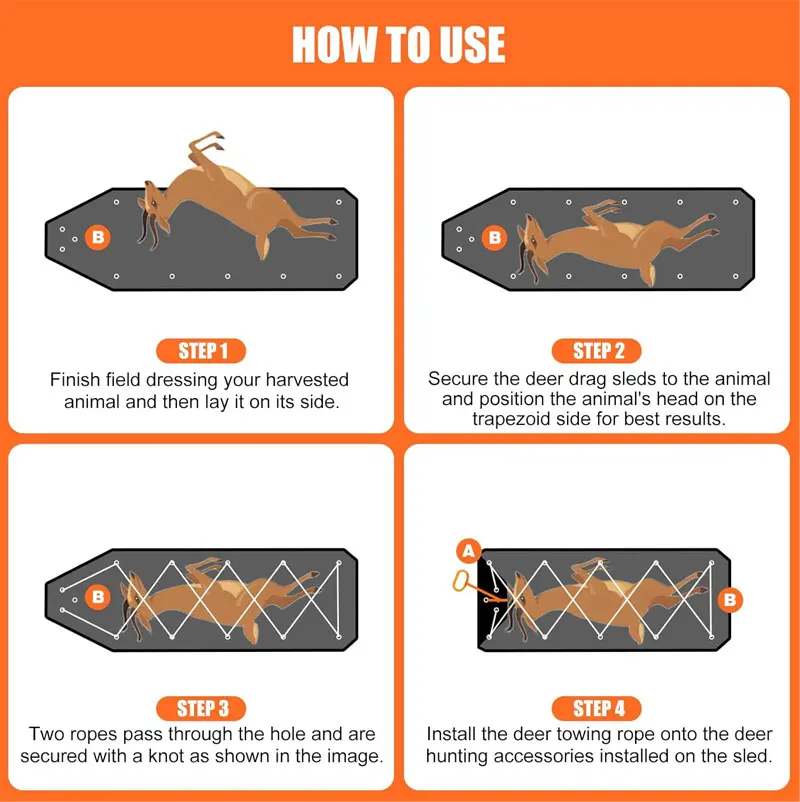 HOW TO USE

B

STEP 1

Finish field dressing your harvested animal and then lay it on its side.

B

STEP 2

Secure the deer drag sleds to the animal and position the animal's head on the trapezoid side for best results.

B

STEP 3

Two ropes pass through the hole and are secured with a knot as shown in the image.

A

B

STEP 4

Install the deer towing rope onto the deer hunting accessories installed on the sled.