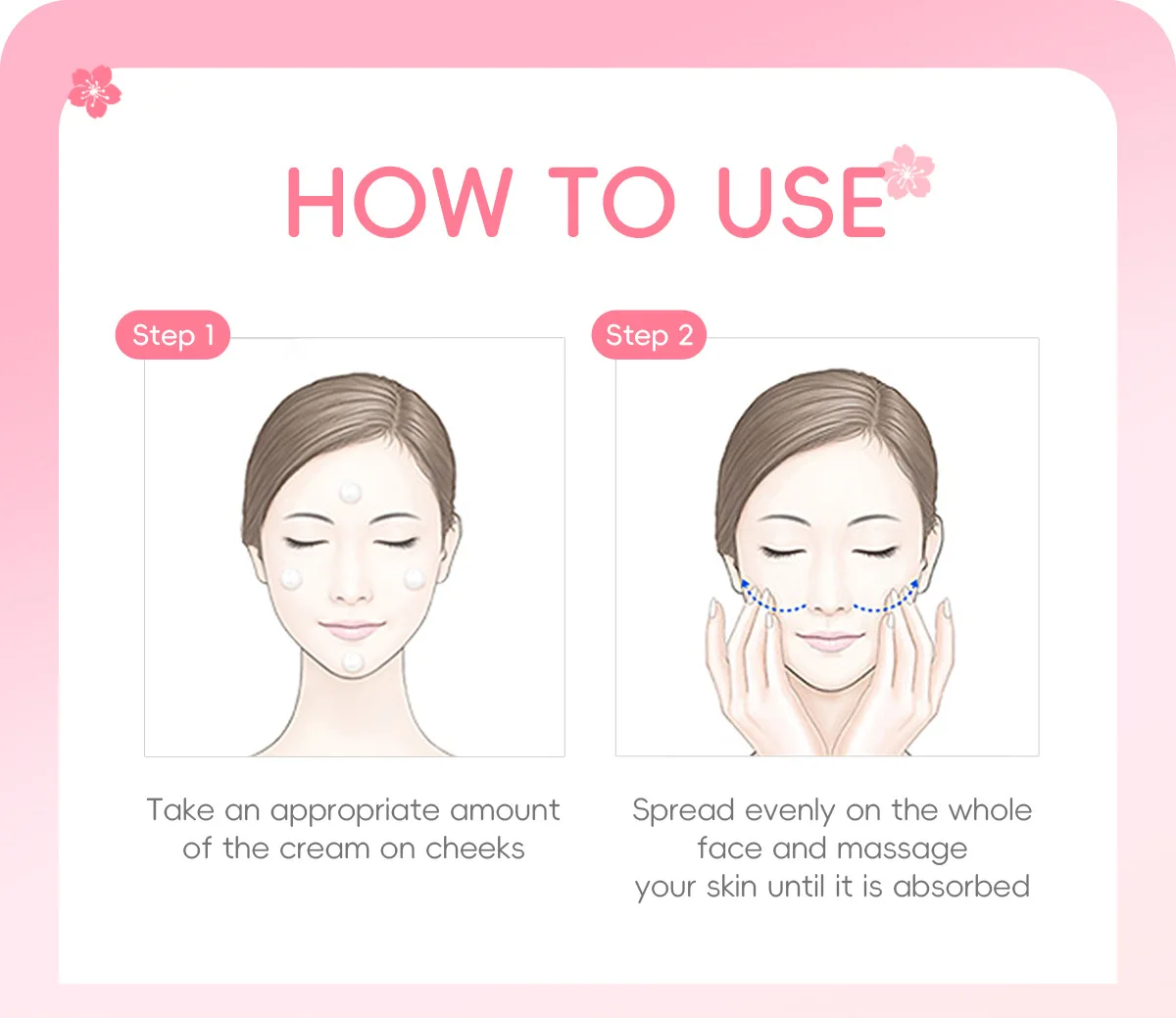 HOW TO USE

Step 1

Take an appropriate amount of the cream on cheeks

Step 2

Spread evenly on the whole face and massage your skin until it is absorbed