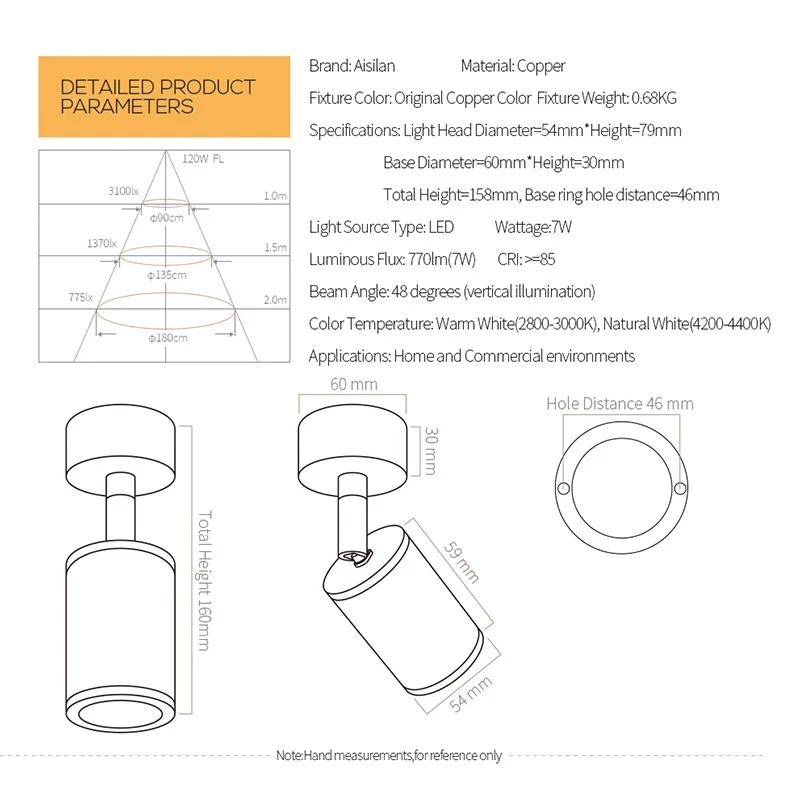 DETAILED PRODUCT PARAMETERS

120W FL
3100lx
1.0m
φ90cm
1370lx
1.5m
φ135cm
775lx
2.0m
φ180cm

Brand: Aisilan Material: Copper

Fixture Color: Original Copper Color Fixture Weight: 0.68KG

Specifications: Light Head Diameter=54mm*Height=79mm

Base Diameter=60mm*Height=30mm

Total Height=158mm, Base ring hole distance=46mm

Light Source Type: LED Wattage:7W

Luminous Flux: 770lm(7W) CRI: >=85

Beam Angle: 48 degrees (vertical illumination)

Color Temperature: Warm White(2800-3000K), Natural White(4200-4400K)

Applications: Home and Commercial environments

Total Height 160mm

60 mm

30 mm

59 mm

54 mm

Hole Distance 46 mm

Note:Hand measurements,for reference only