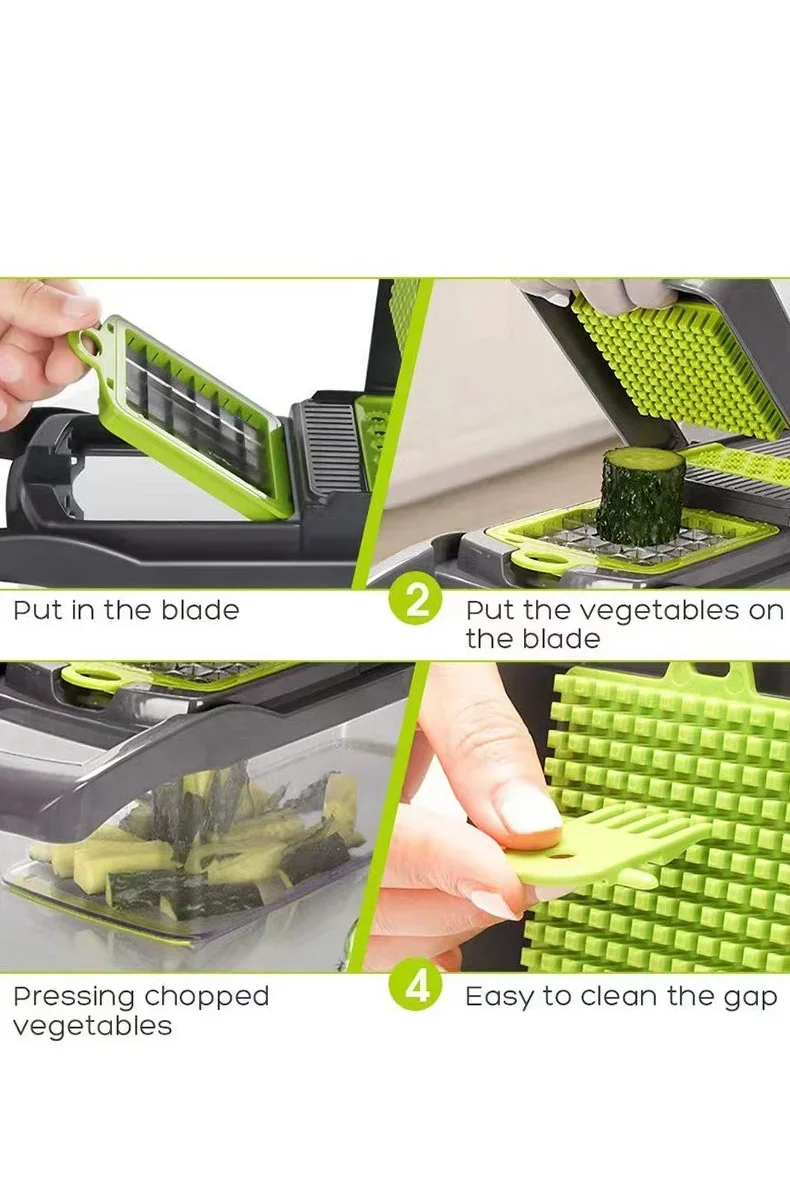 Put in the blade

2 Put the vegetables on the blade

Pressing chopped vegetables

4 Easy to clean the gap