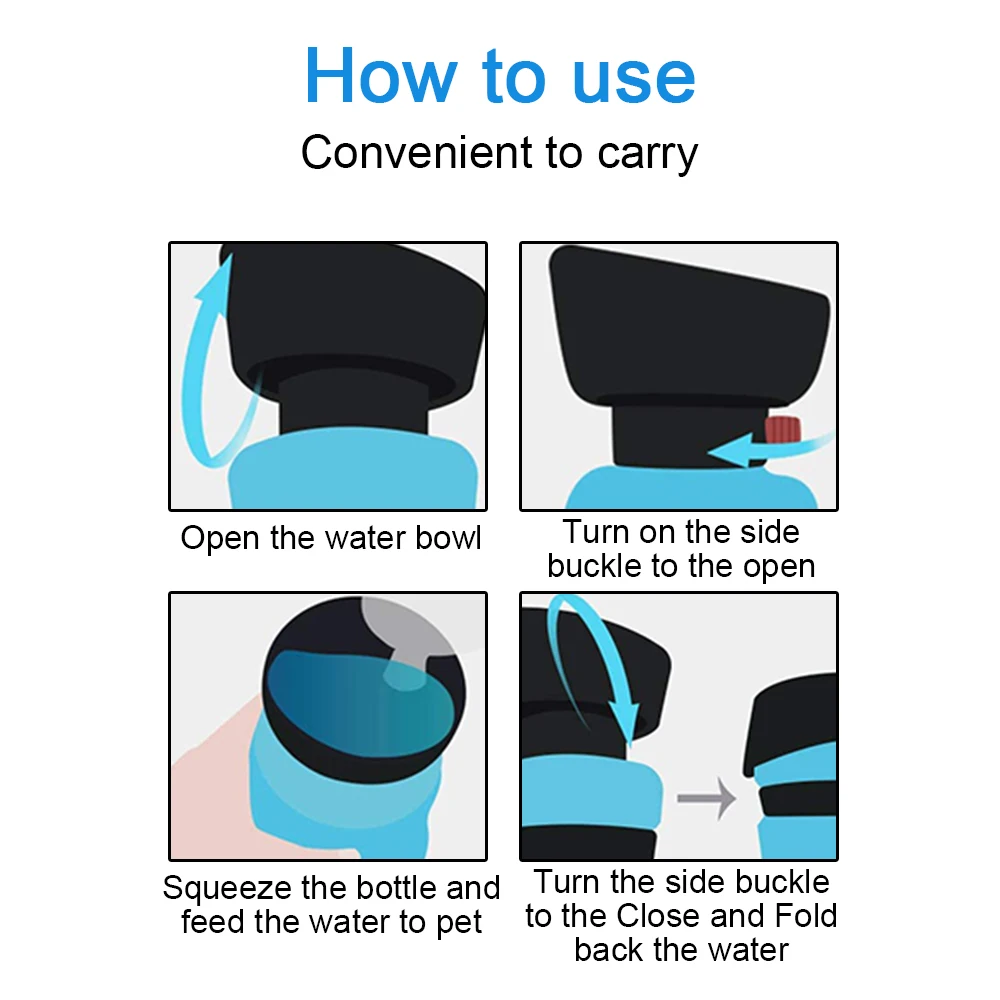 How to use
Convenient to carry

Open the water bowl

Turn on the side buckle to the open

Squeeze the bottle and feed the water to pet

Turn the side buckle to the Close and Fold back the water