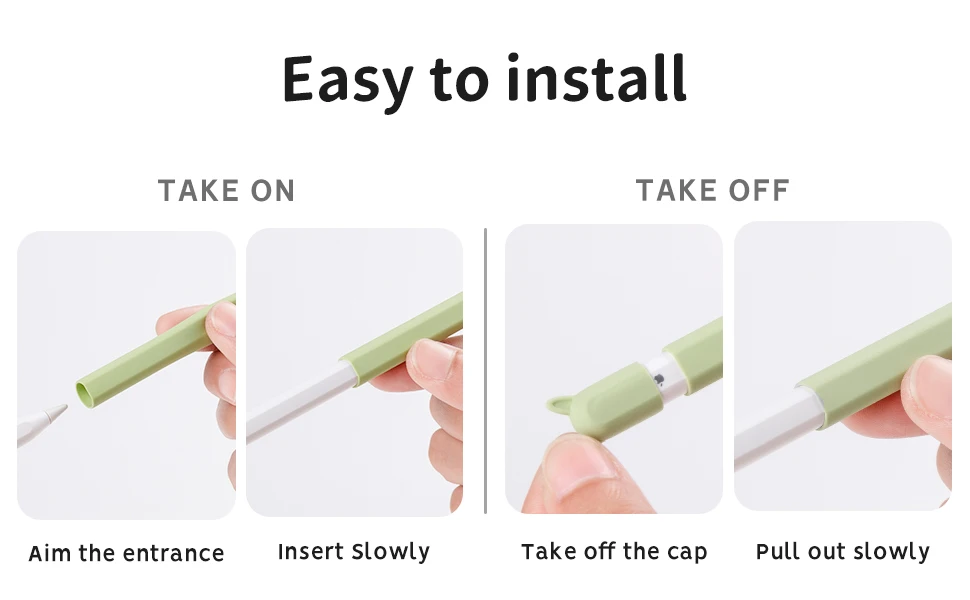 Easy to install

TAKE ON

Aim the entrance

Insert Slowly

TAKE OFF

Take off the cap

Pull out slowly