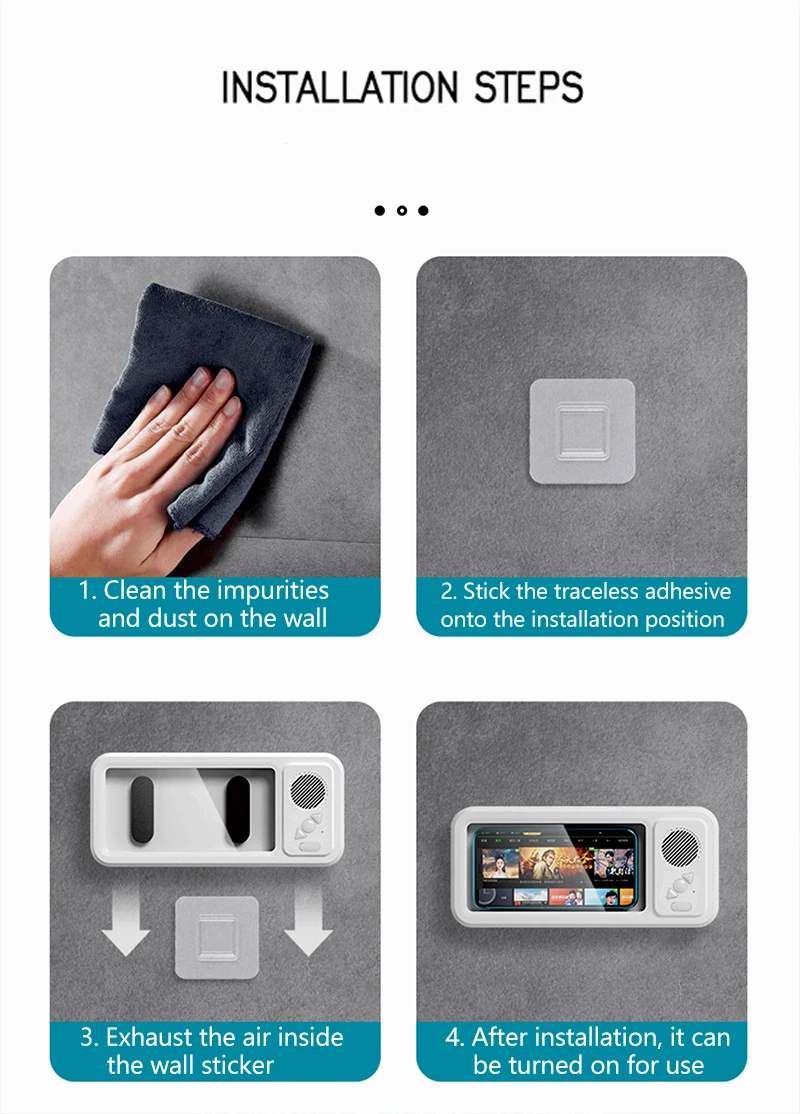 INSTALLATION STEPS

1. Clean the impurities and dust on the wall

2. Stick the traceless adhesive onto the installation position

3. Exhaust the air inside the wall sticker

4. After installation, it can be turned on for use