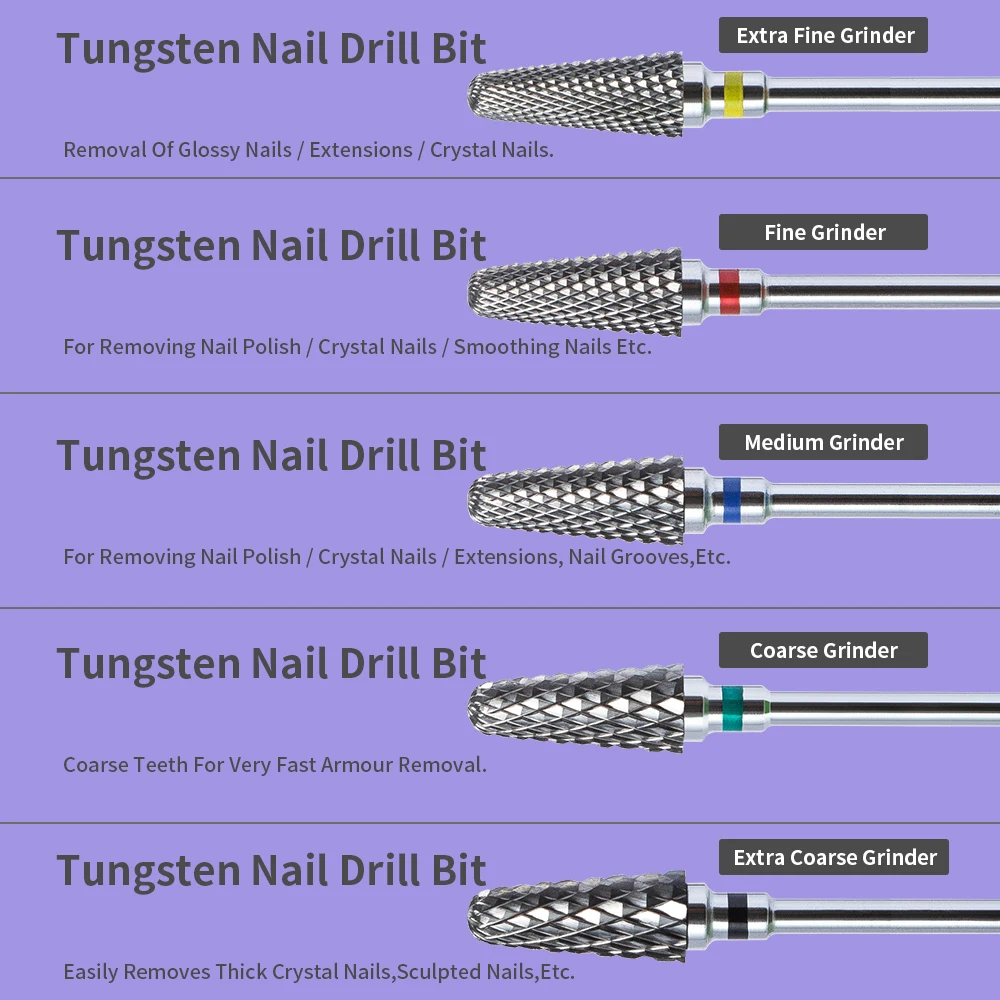 Tungsten Nail Drill Bit

Extra Fine Grinder

Removal Of Glossy Nails / Extensions / Crystal Nails.

Tungsten Nail Drill Bit

Fine Grinder

For Removing Nail Polish / Crystal Nails / Smoothing Nails Etc.

Tungsten Nail Drill Bit

Medium Grinder

For Removing Nail Polish / Crystal Nails / Extensions, Nail Grooves,Etc.

Tungsten Nail Drill Bit

Coarse Grinder

Coarse Teeth For Very Fast Armour Removal.

Tungsten Nail Drill Bit

Extra Coarse Grinder

Easily Removes Thick Crystal Nails,Sculpted Nails,Etc.