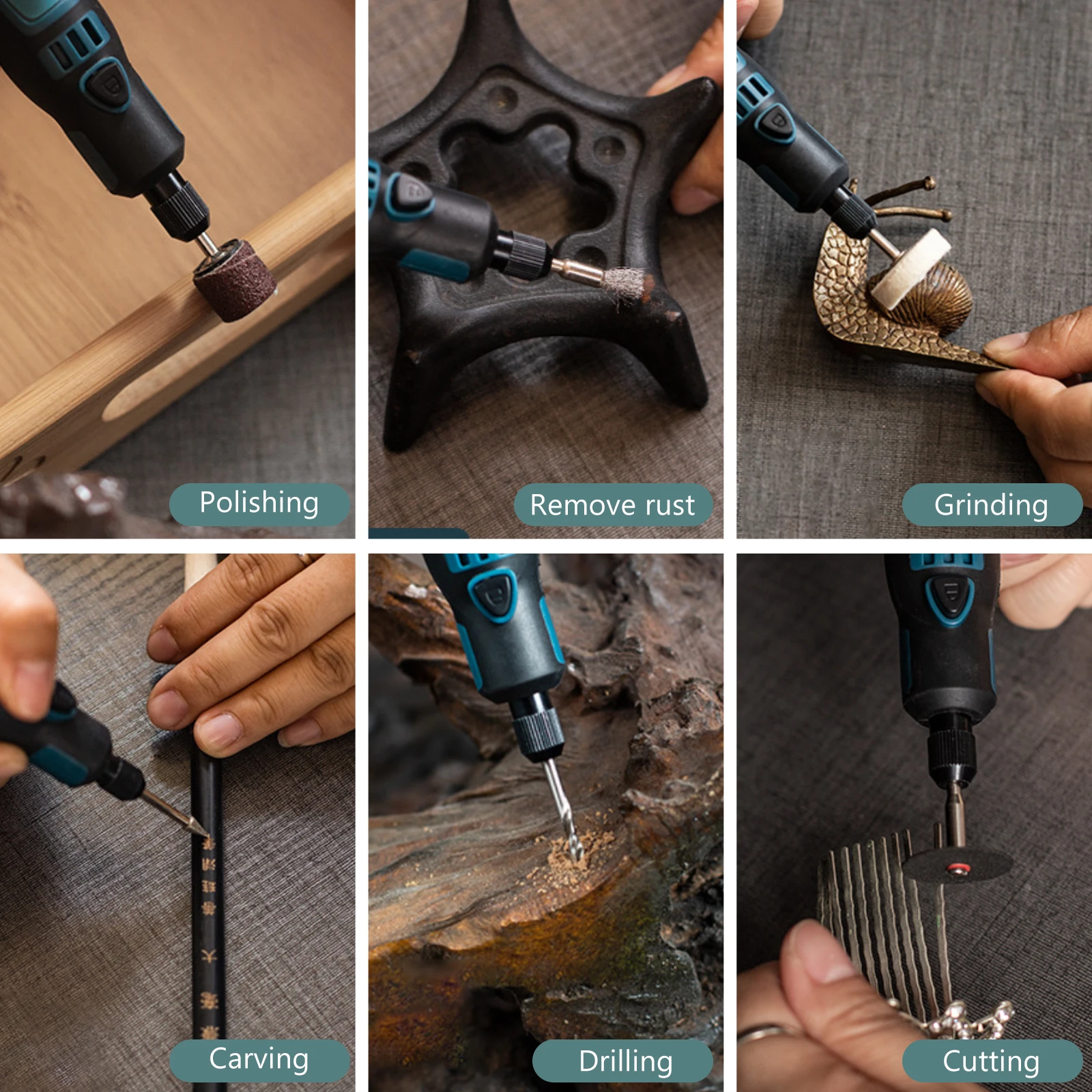 Polishing

Remove rust

Grinding

Carving

Drilling

Cutting