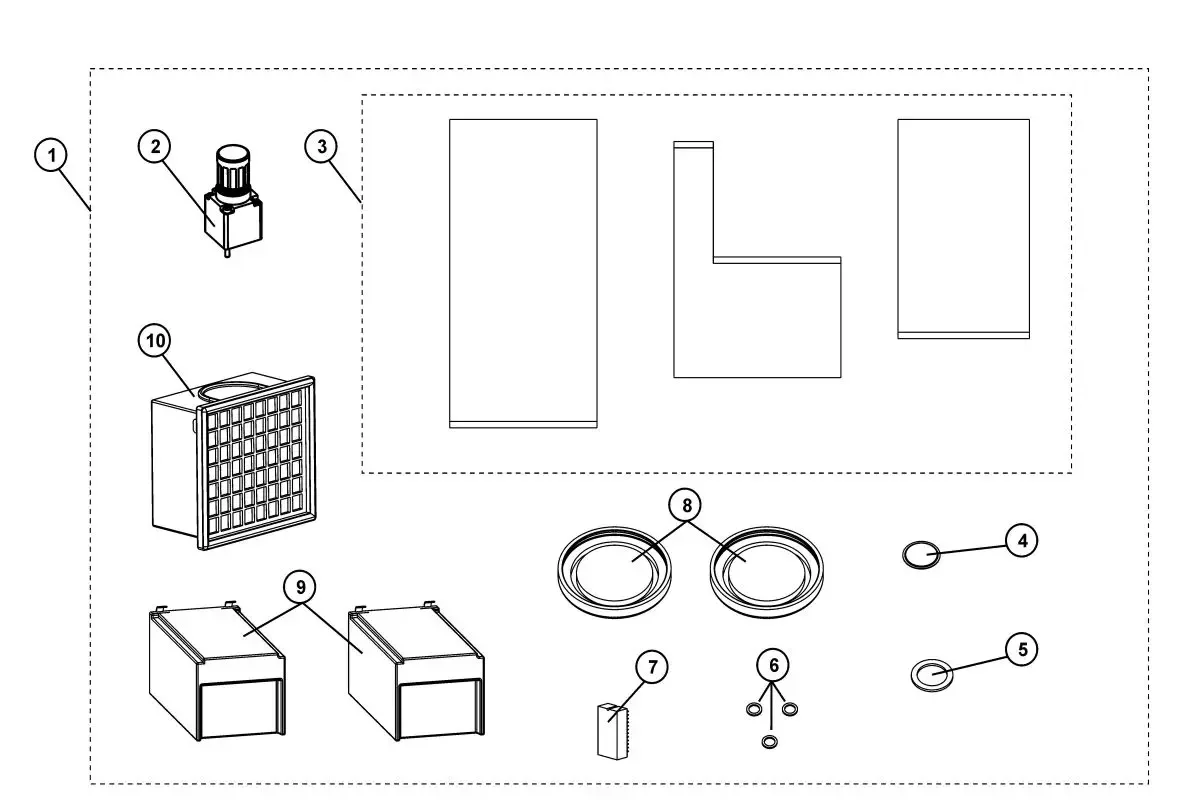 1
2
3
10
8
4
9
7
6
5