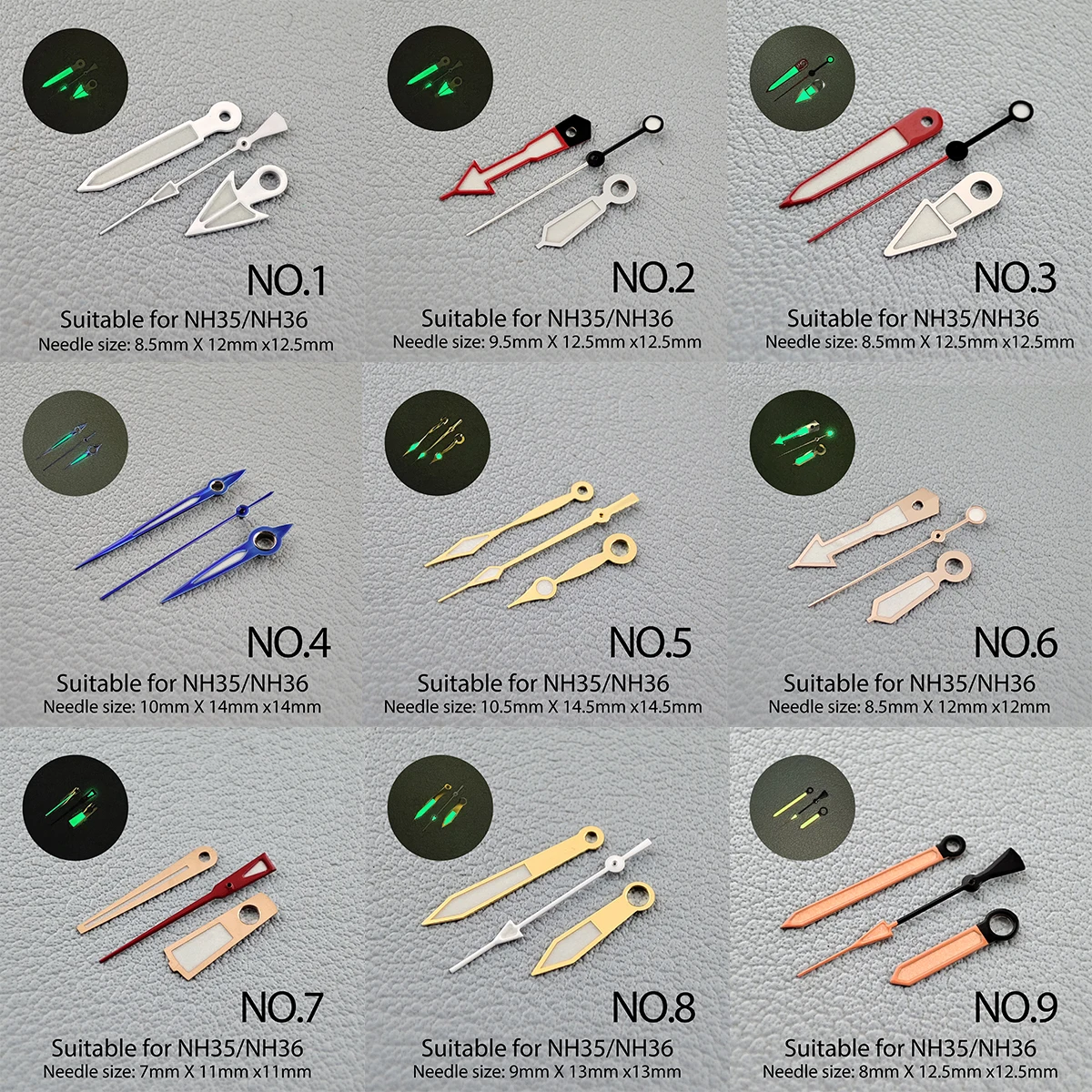 NO.1
Suitable for NH35/NH36
Needle size: 8.5mm X 12mm x12.5mm

NO.2
Suitable for NH35/NH36
Needle size: 9.5mm X 12.5mm x12.5mm

NO.3
Suitable for NH35/NH36
Needle size: 8.5mm X 12.5mm x12.5mm

NO.4
Suitable for NH35/NH36
Needle size: 10mm X 14mm x14mm

NO.5
Suitable for NH35/NH36
Needle size: 10.5mm X 14.5mm x14.5mm

NO.6
Suitable for NH35/NH36
Needle size: 8.5mm X 12mm x12mm

NO.7
Suitable for NH35/NH36
Needle size: 7mm X 11mm x11mm

NO.8
Suitable for NH35/NH36
Needle size: 9mm X 13mm x13mm

NO.9
Suitable for NH35/NH36
Needle size: 8mm X 12.5mm x12.5mm