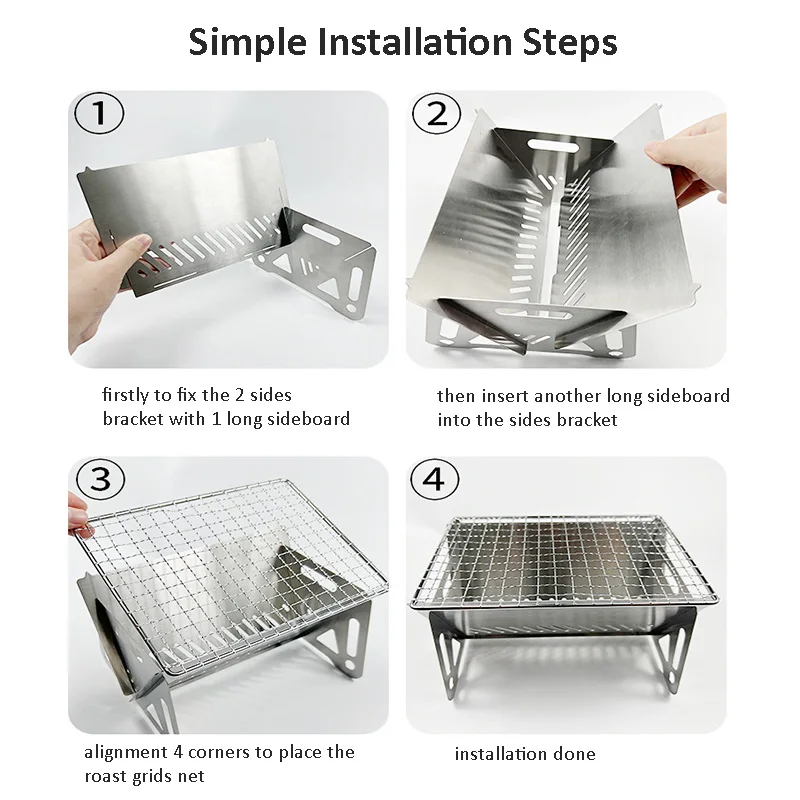 Simple Installation Steps

1

firstly to fix the 2 sides bracket with 1 long sideboard

2

then insert another long sideboard into the sides bracket

3

alignment 4 corners to place the roast grids net

4

installation done