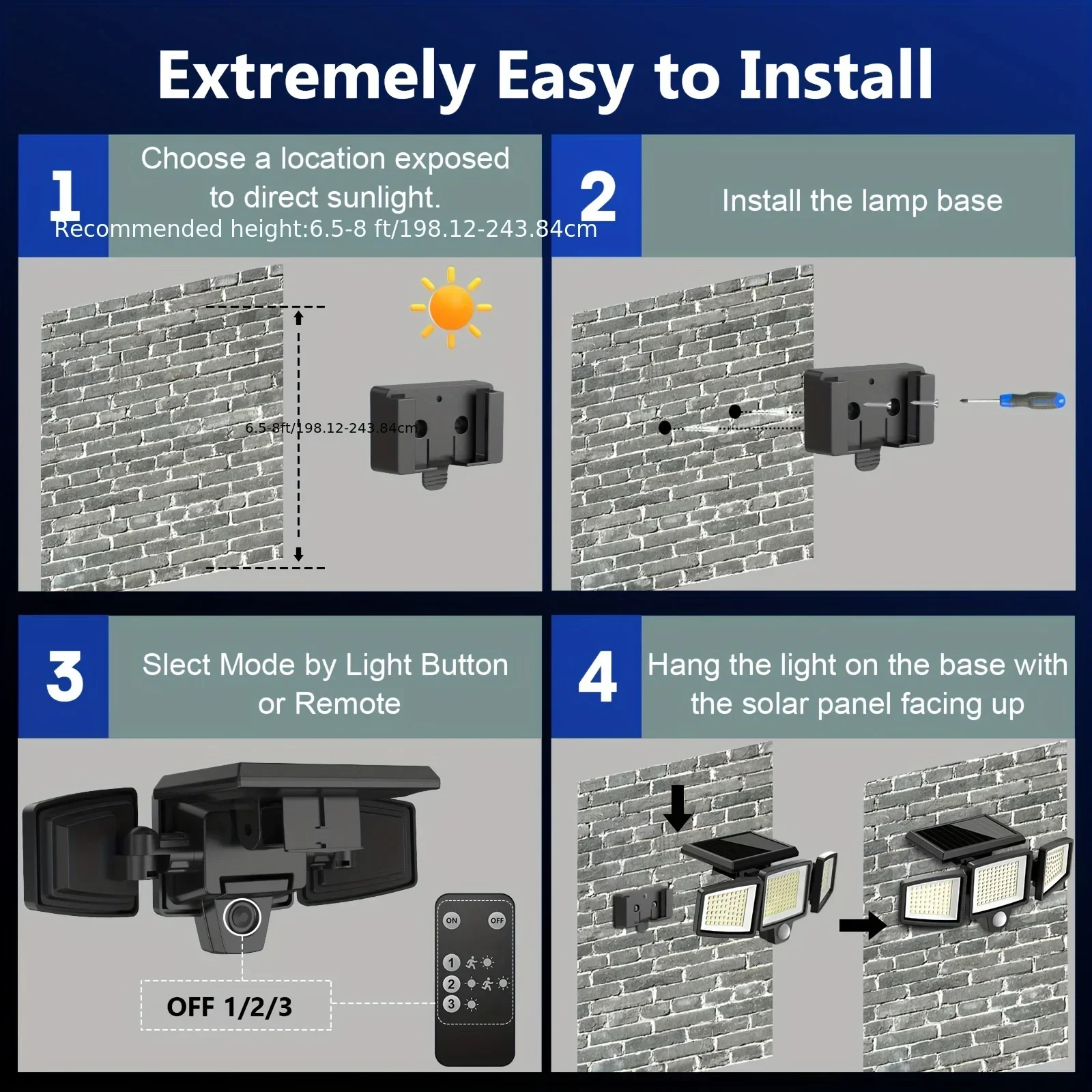 Extremely Easy to Install

1

Choose a location exposed to direct sunlight.
Recommended height:6.5-8 ft/198.12-243.84cm

6.5-8ft/198.12-243.84cm

2

Install the lamp base

3

Slect Mode by Light Button or Remote

OFF 1/2/3

ON OFF
1
2
3

4

Hang the light on the base with the solar panel facing up