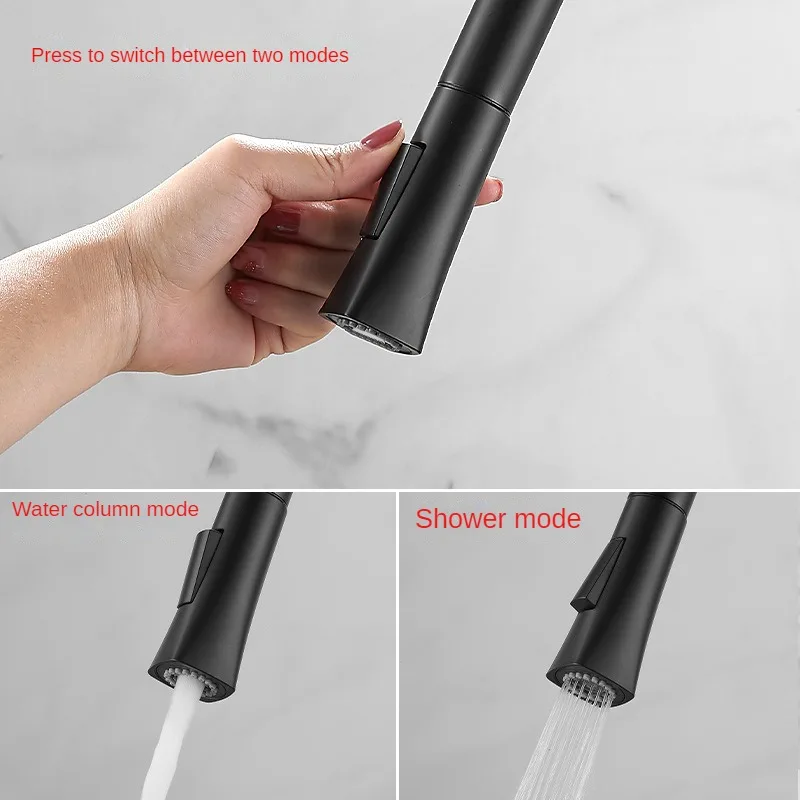 Press to switch between two modes

Water column mode

Shower mode