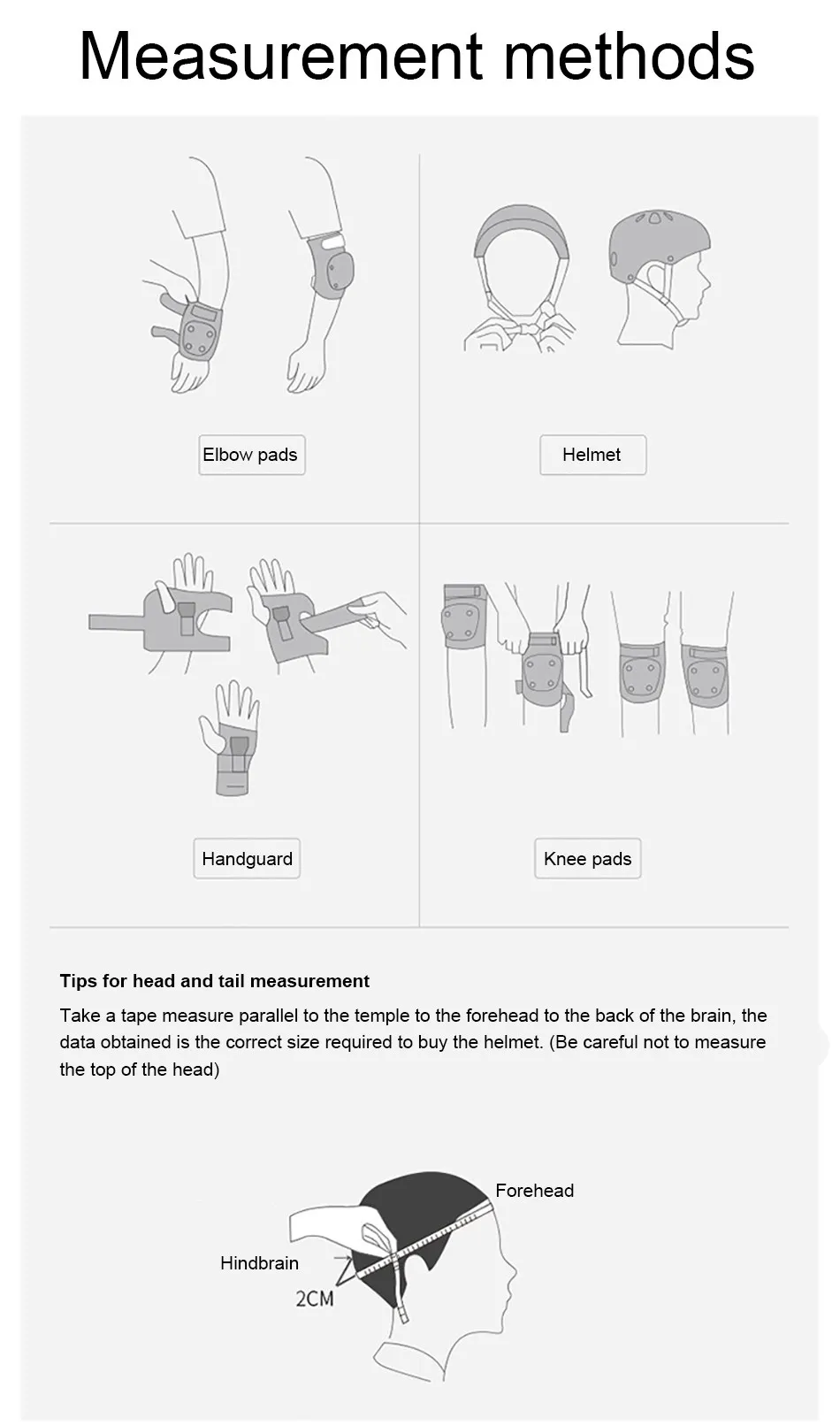 Measurement methods

Elbow pads

Helmet

Handguard

Knee pads

Tips for head and tail measurement

Take a tape measure parallel to the temple to the forehead to the back of the brain, the data obtained is the correct size required to buy the helmet. (Be careful not to measure the top of the head)

Forehead

Hindbrain

2CM