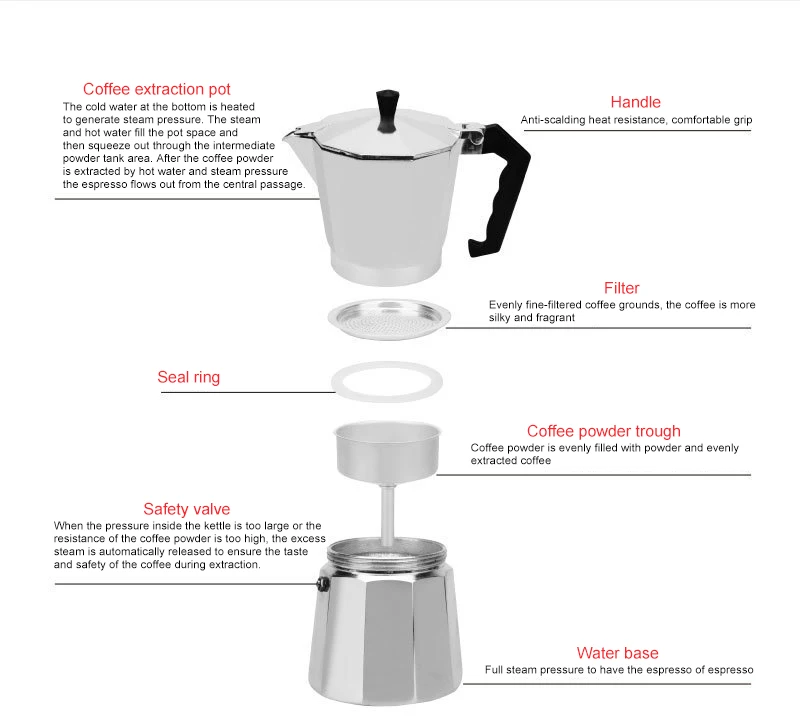 Coffee extraction pot
The cold water at the bottom is heated to generate steam pressure. The steam and hot water fill the pot space and then squeeze out through the intermediate powder tank area. After the coffee powder is extracted by hot water and steam pressure the espresso flows out from the central passage.

Handle
Anti-scalding heat resistance, comfortable grip

Filter
Evenly fine-filtered coffee grounds, the coffee is more silky and fragrant

Seal ring

Coffee powder trough
Coffee powder is evenly filled with powder and evenly extracted coffee

Safety valve
When the pressure inside the kettle is too large or the resistance of the coffee powder is too high, the excess steam is automatically released to ensure the taste and safety of the coffee during extraction.

Water base
Full steam pressure to have the espresso of espresso