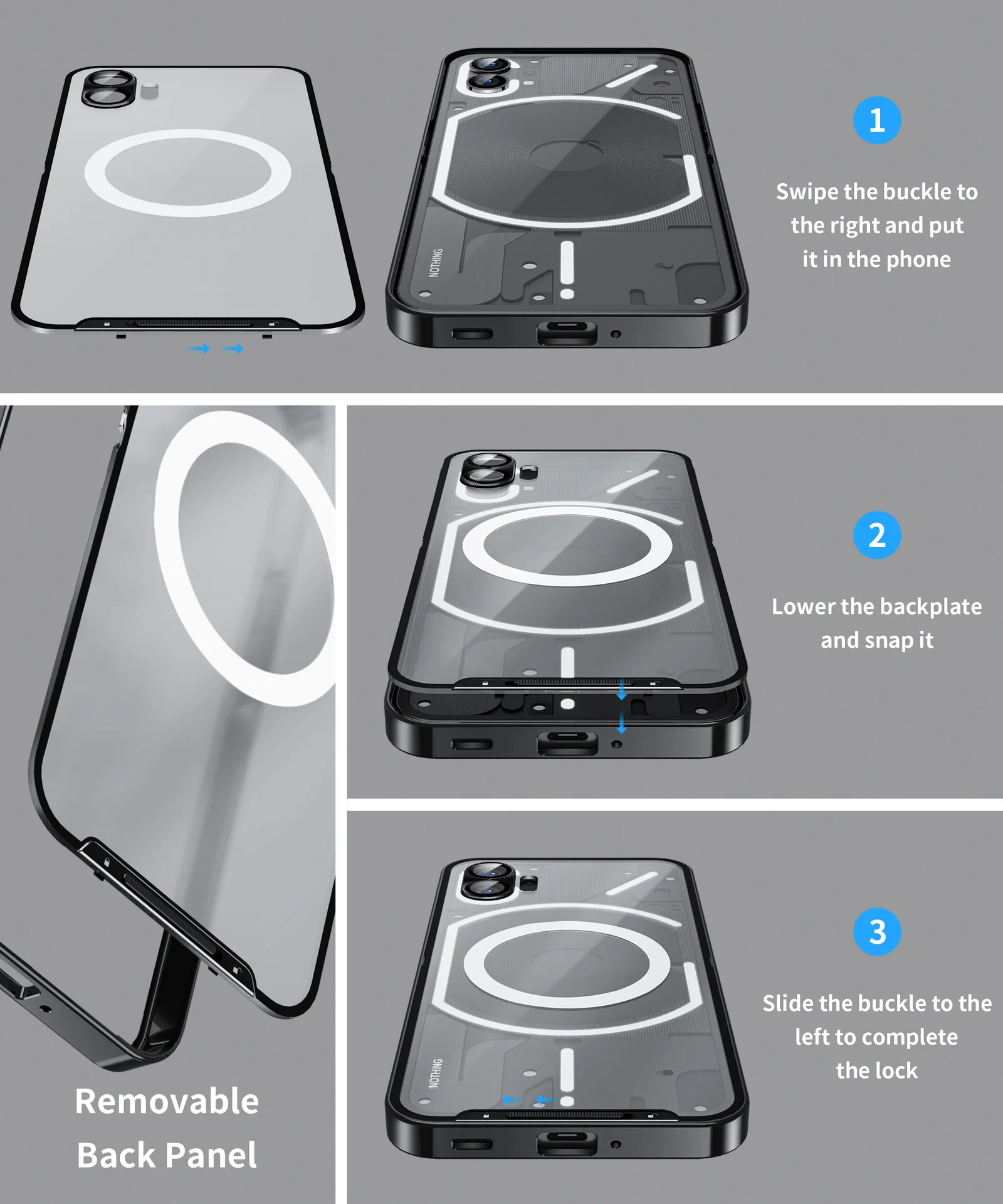 NOTHING

1

Swipe the buckle to the right and put it in the phone

2

Lower the backplate and snap it

NOTHING

3

Slide the buckle to the left to complete the lock

Removable Back Panel