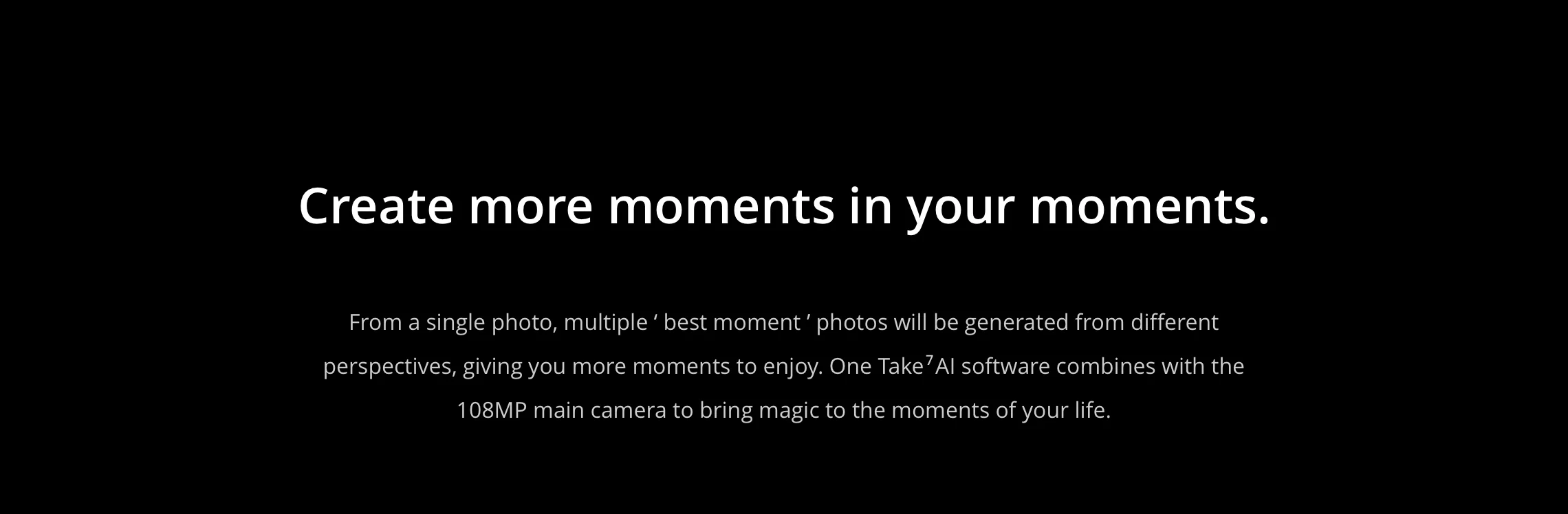 Create more moments in your moments.

From a single photo, multiple ' best moment ' photos will be generated from different perspectives, giving you more moments to enjoy. One Take$^{7}$AI software combines with the 108MP main camera to bring magic to the moments of your life.