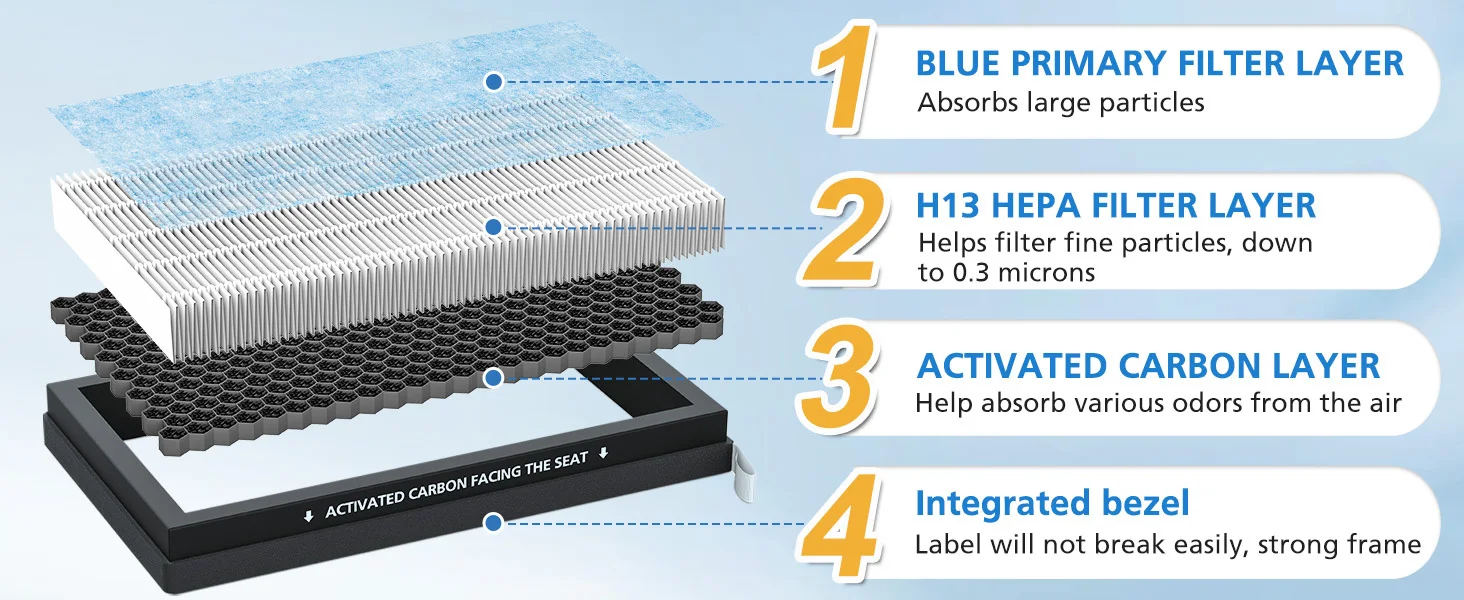 ↓ ACTIVATED CARBON FACING THE SEAT ↓

1
BLUE PRIMARY FILTER LAYER
Absorbs large particles

2
H13 HEPA FILTER LAYER
Helps filter fine particles, down to 0.3 microns

3
ACTIVATED CARBON LAYER
Help absorb various odors from the air

4
Integrated bezel
Label will not break easily, strong frame