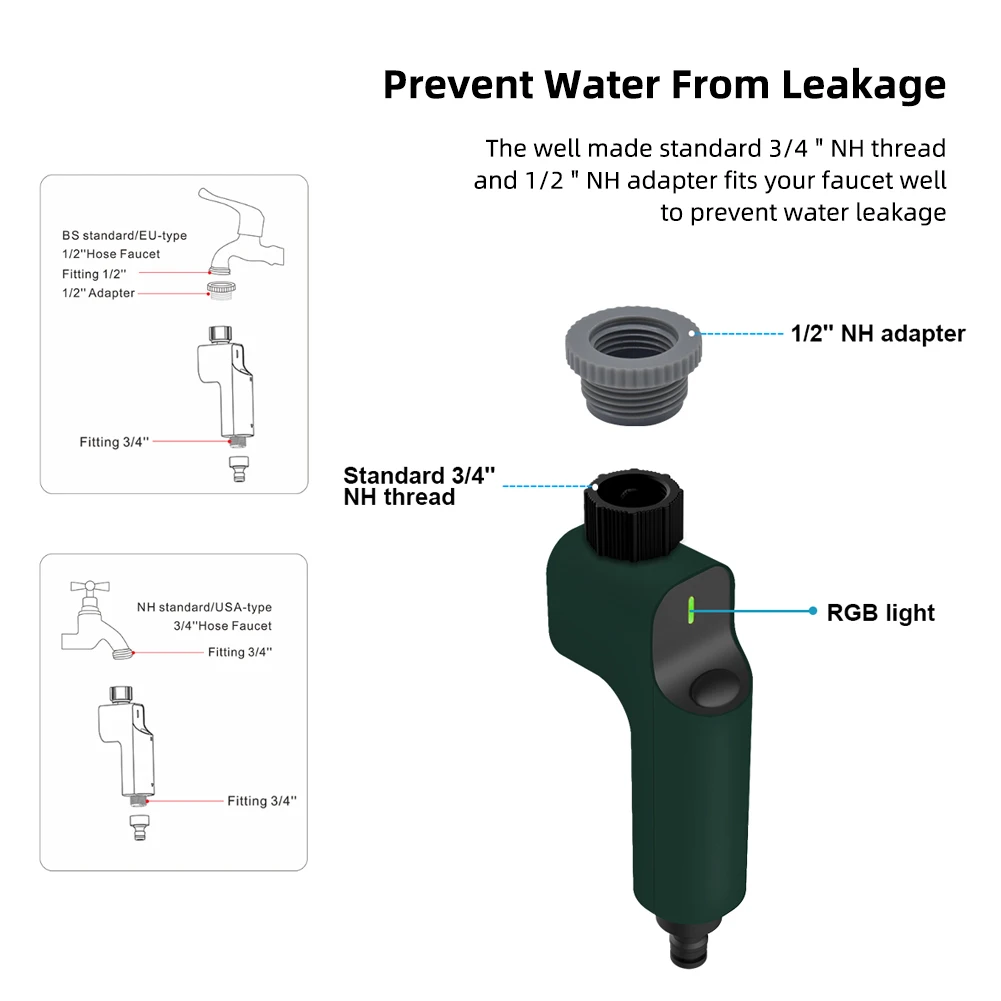 Prevent Water From Leakage

The well made standard 3/4 " NH thread and 1/2 " NH adapter fits your faucet well to prevent water leakage

BS standard/EU-type
1/2''Hose Faucet
Fitting 1/2''
1/2'' Adapter

Fitting 3/4''

NH standard/USA-type
3/4''Hose Faucet
Fitting 3/4''

Fitting 3/4''

1/2'' NH adapter

Standard 3/4''
NH thread

RGB light