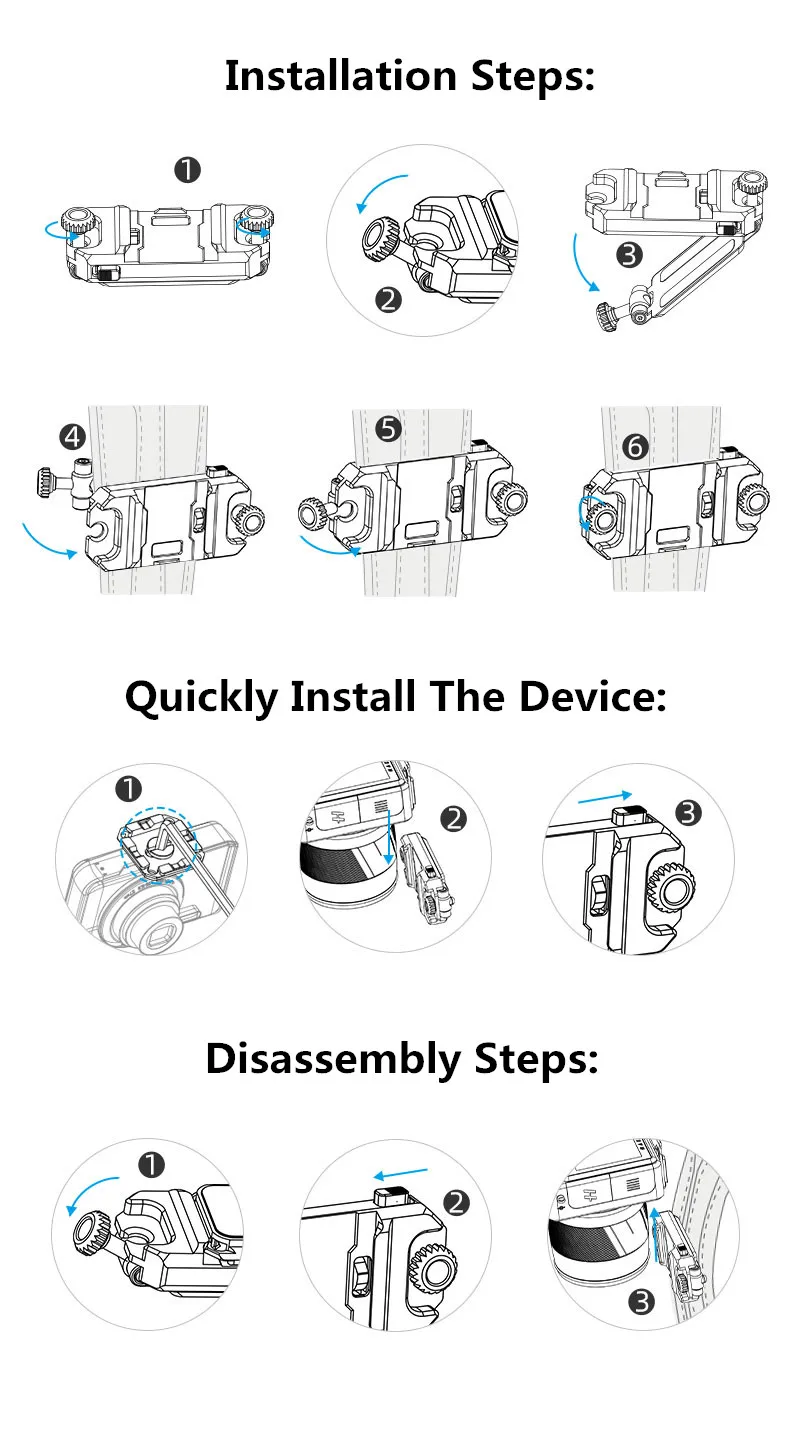 Installation Steps:

❶

❷

❸

❹

❺

❻

Quickly Install The Device:

❶

❷

❸

Disassembly Steps:

❶

❷

❸