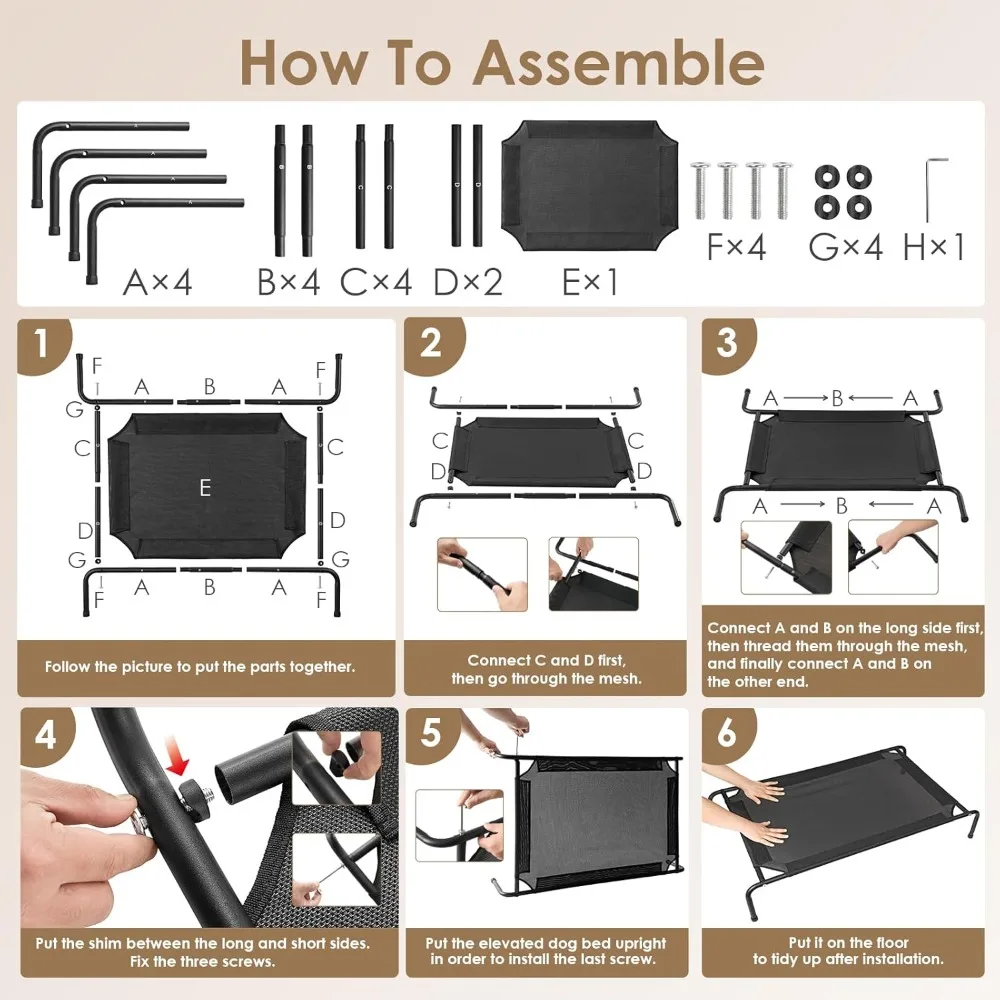 How To Assemble

A×4 B×4 C×4 D×2 E×1 F×4 G×4 H×1

1

F A B A F
G
C C
E
D D
G G
F A B A F

Follow the picture to put the parts together.

2

C C
D D

Connect C and D first, then go through the mesh.

3

A → B ← A
A → B ← A

Connect A and B on the long side first, then thread them through the mesh, and finally connect A and B on the other end.

4

Put the shim between the long and short sides. Fix the three screws.

5

Put the elevated dog bed upright in order to install the last screw.

6

Put it on the floor to tidy up after installation.