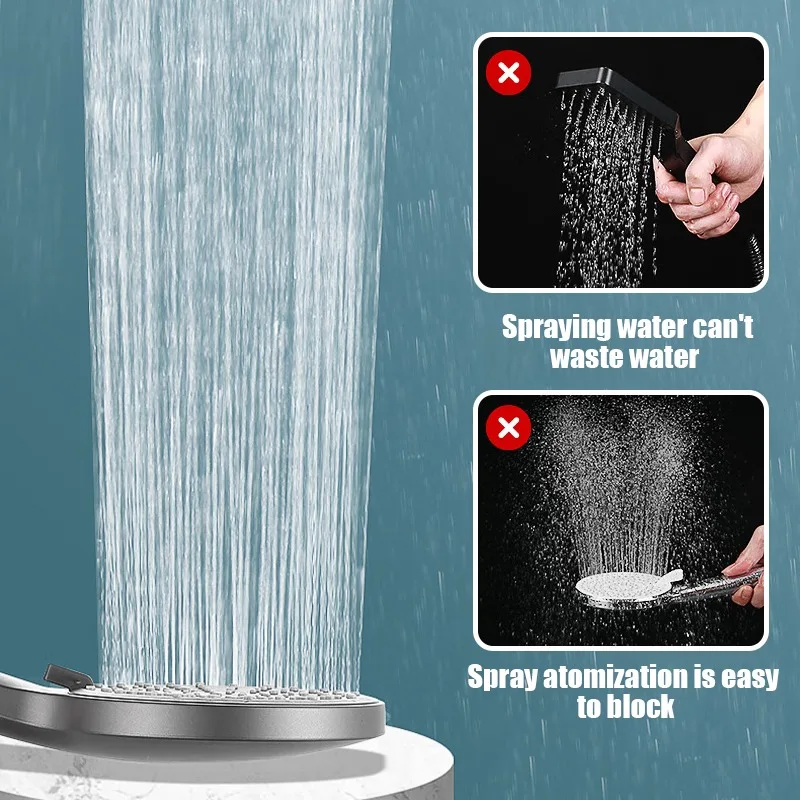 Spraying water can't waste water

Spray atomization is easy to block