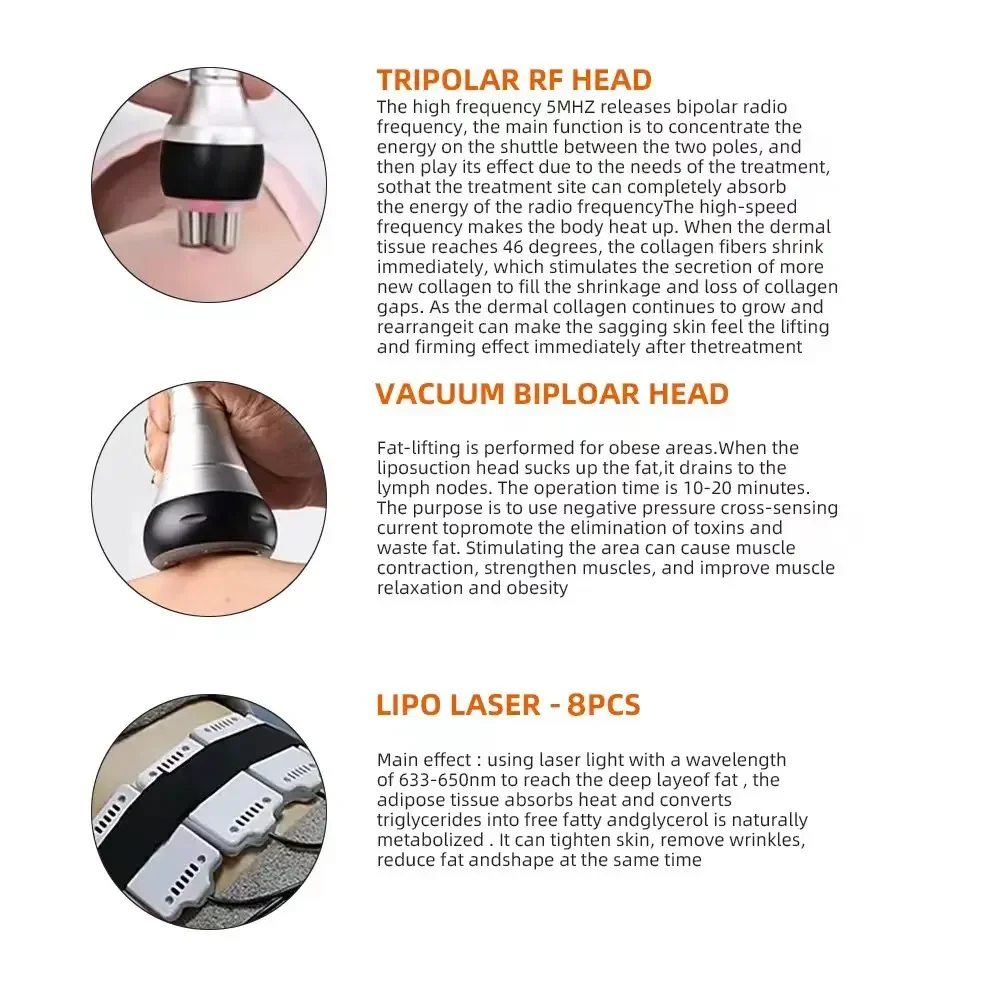 TRIPOLAR RF HEAD

The high frequency 5MHZ releases bipolar radio frequency, the main function is to concentrate the energy on the shuttle between the two poles, and then play its effect due to the needs of the treatment, sothat the treatment site can completely absorb the energy of the radio frequencyThe high-speed frequency makes the body heat up. When the dermal tissue reaches 46 degrees, the collagen fibers shrink immediately, which stimulates the secretion of more new collagen to fill the shrinkage and loss of collagen gaps. As the dermal collagen continues to grow and rearrangeit can make the sagging skin feel the lifting and firming effect immediately after thetreatment

VACUUM BIPLOAR HEAD

Fat-lifting is performed for obese areas.When the liposuction head sucks up the fat,it drains to the lymph nodes. The operation time is 10-20 minutes. The purpose is to use negative pressure cross-sensing current topromote the elimination of toxins and waste fat. Stimulating the area can cause muscle contraction, strengthen muscles, and improve muscle relaxation and obesity

LIPO LASER - 8PCS

Main effect : using laser light with a wavelength of 633-650nm to reach the deep layeof fat , the adipose tissue absorbs heat and converts triglycerides into free fatty andglycerol is naturally metabolized . It can tighten skin, remove wrinkles, reduce fat andshape at the same time