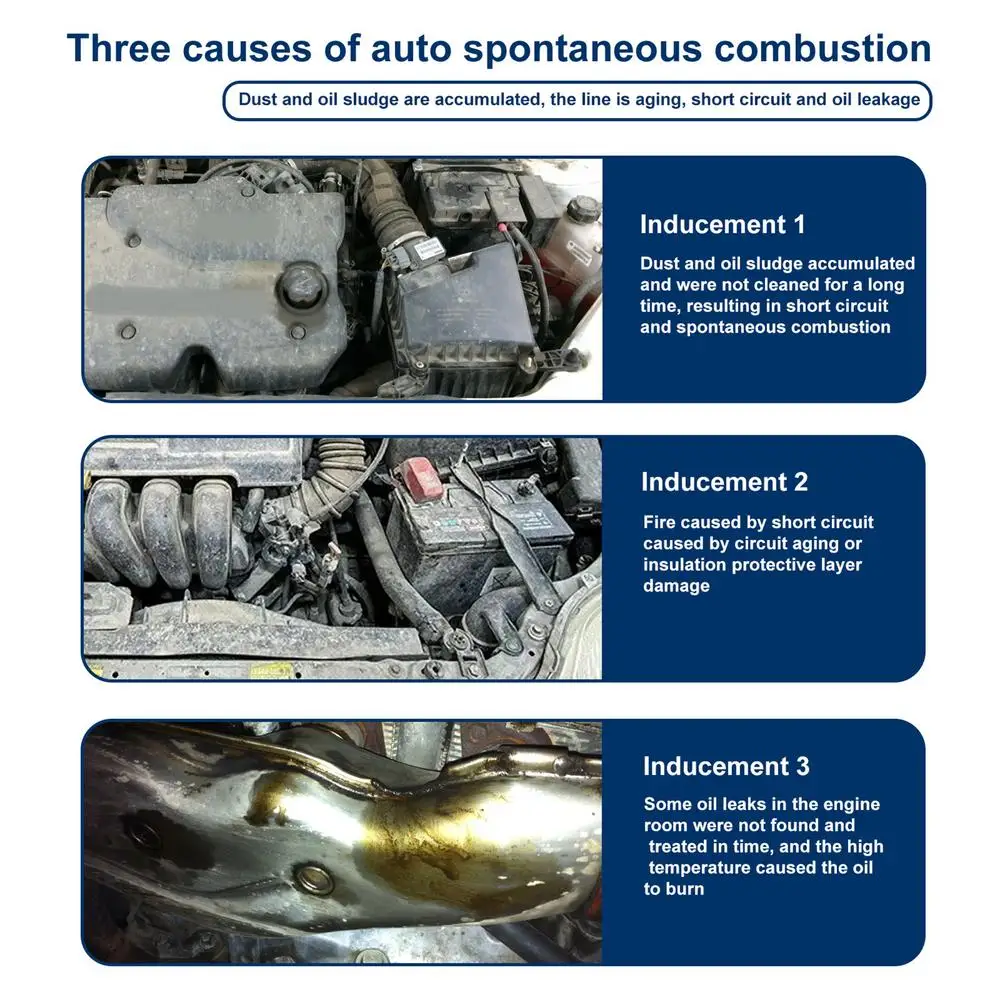 Three causes of auto spontaneous combustion

Dust and oil sludge are accumulated, the line is aging, short circuit and oil leakage

Inducement 1

Dust and oil sludge accumulated and were not cleaned for a long time, resulting in short circuit and spontaneous combustion

Inducement 2

Fire caused by short circuit caused by circuit aging or insulation protective layer damage

Inducement 3

Some oil leaks in the engine room were not found and treated in time, and the high temperature caused the oil to burn