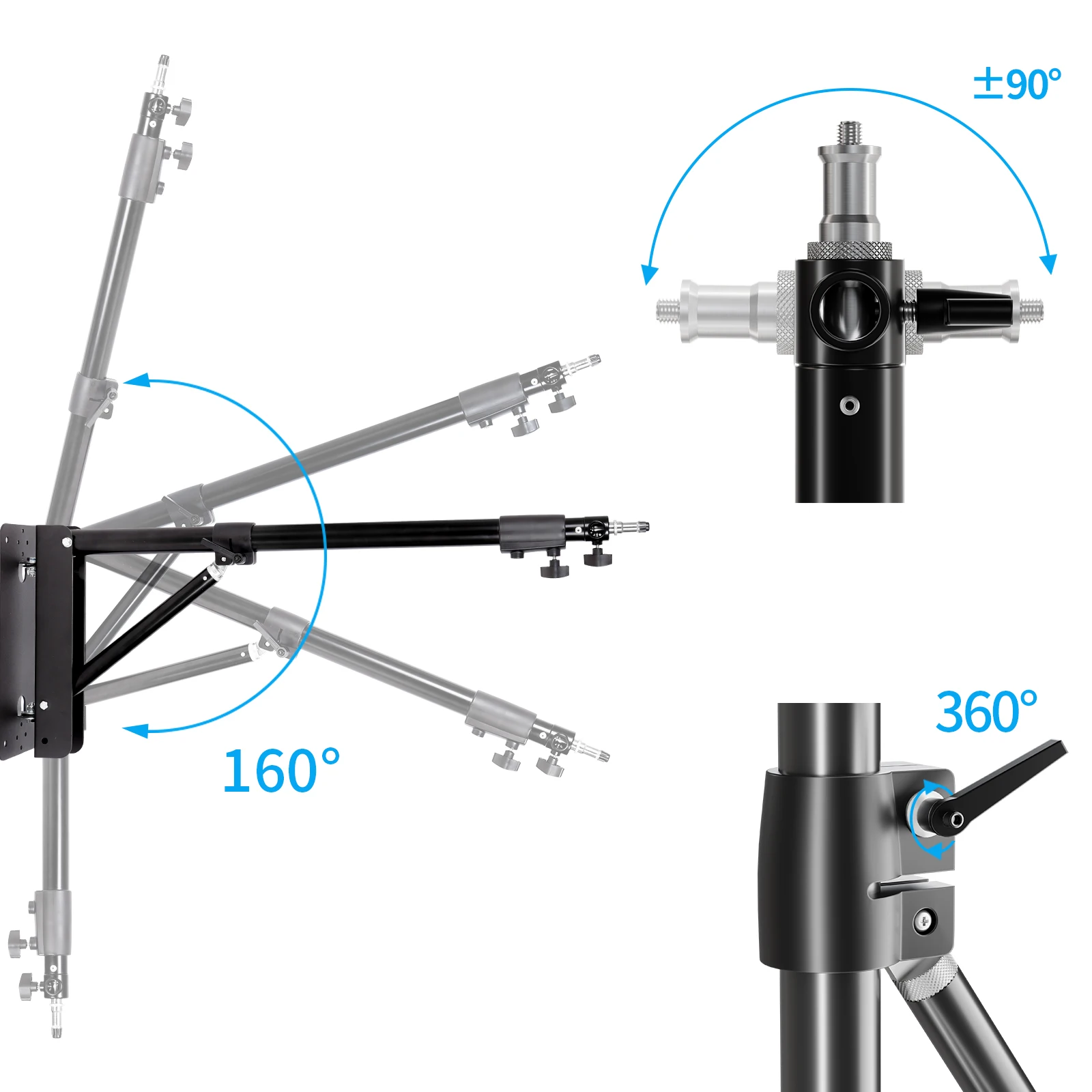 ±90°

160°

360°