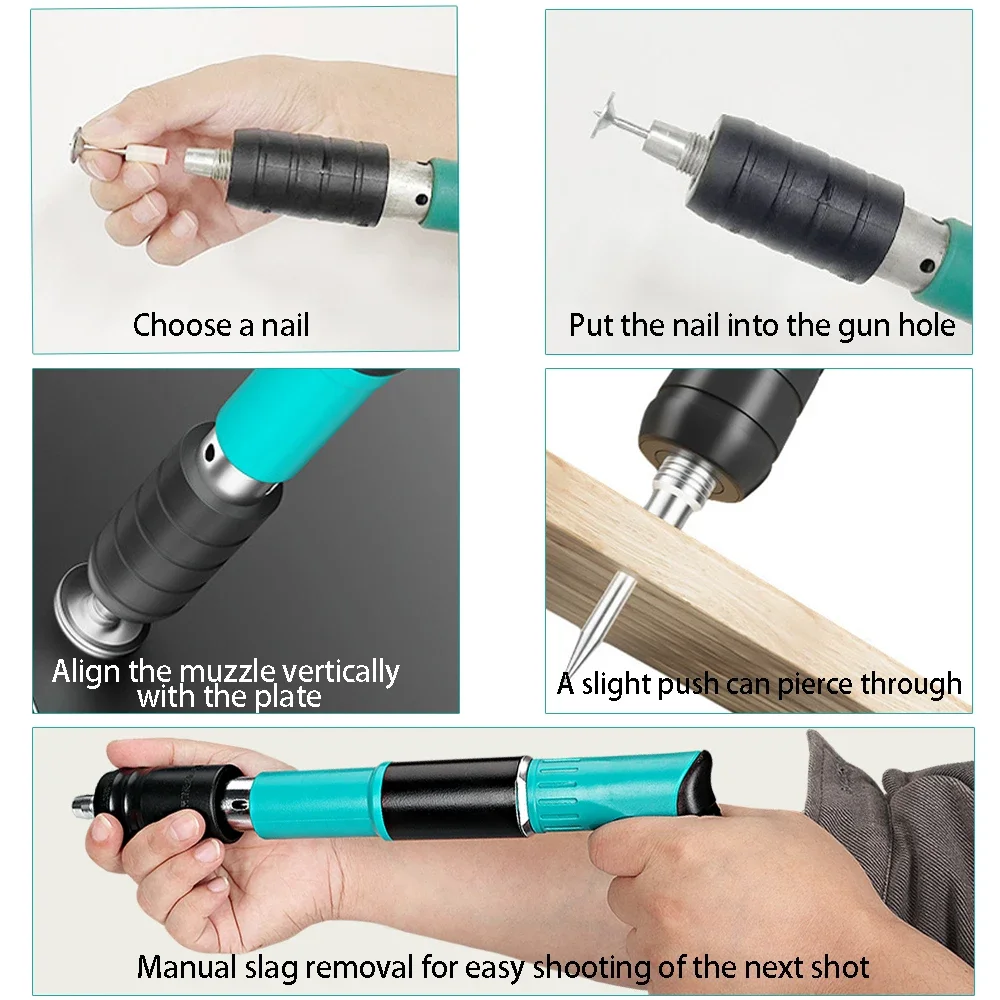 Choose a nail

Put the nail into the gun hole

Align the muzzle vertically with the plate

A slight push can pierce through

Manual slag removal for easy shooting of the next shot