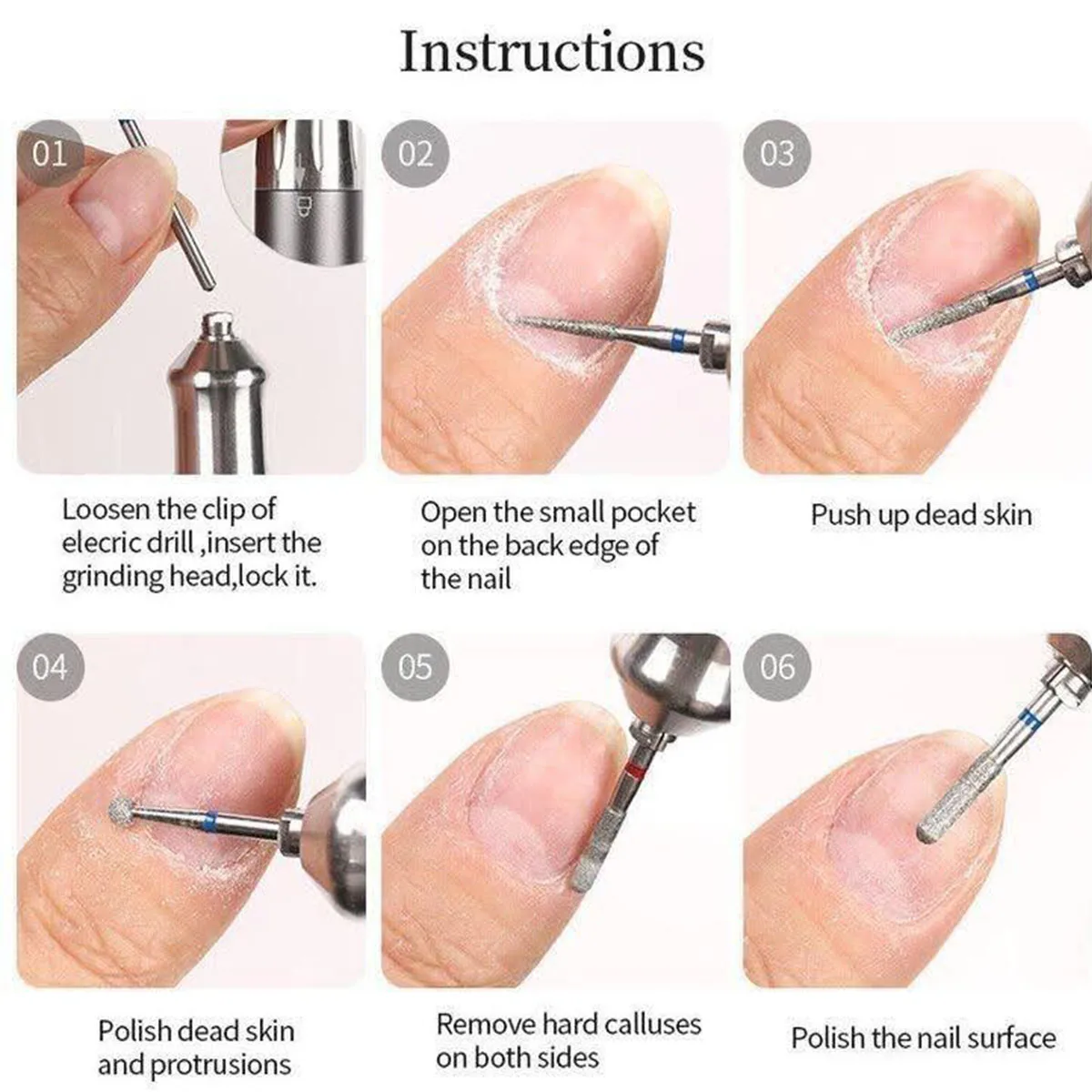 Instructions

01

Loosen the clip of elecric drill ,insert the grinding head,lock it.

02

Open the small pocket on the back edge of the nail

03

Push up dead skin

04

Polish dead skin and protrusions

05

Remove hard calluses on both sides

06

Polish the nail surface