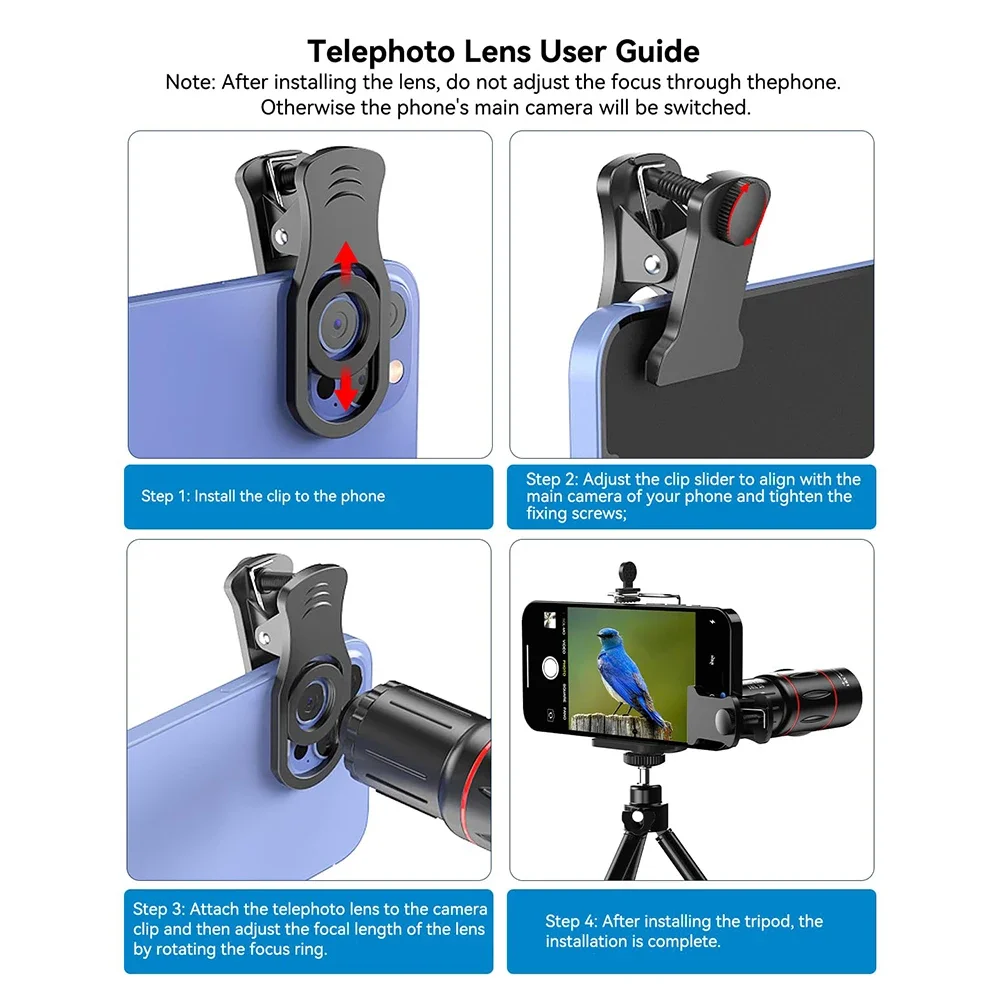 Telephoto Lens User Guide
Note: After installing the lens, do not adjust the focus through thephone. Otherwise the phone's main camera will be switched.

Step 1: Install the clip to the phone

Step 2: Adjust the clip slider to align with the main camera of your phone and tighten the fixing screws;

Step 3: Attach the telephoto lens to the camera clip and then adjust the focal length of the lens by rotating the focus ring.

Step 4: After installing the tripod, the installation is complete.