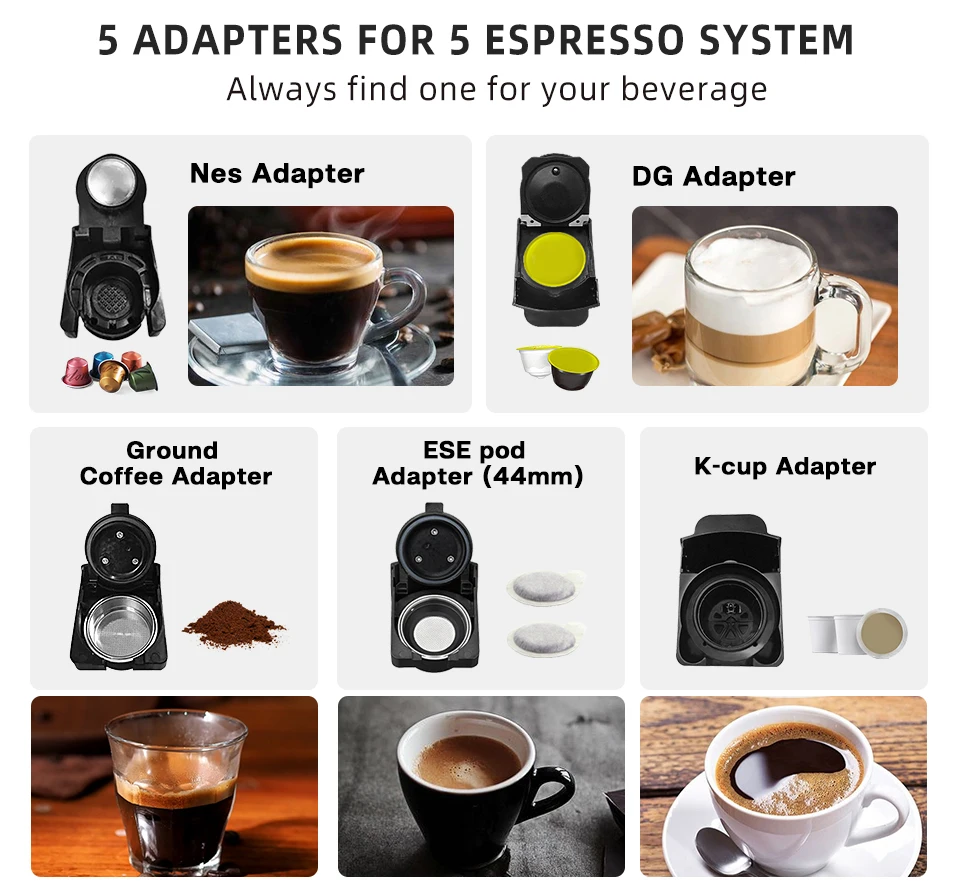 5 ADAPTERS FOR 5 ESPRESSO SYSTEM
Always find one for your beverage

Nes Adapter

DG Adapter

Ground Coffee Adapter

ESE pod Adapter (44mm)

K-cup Adapter