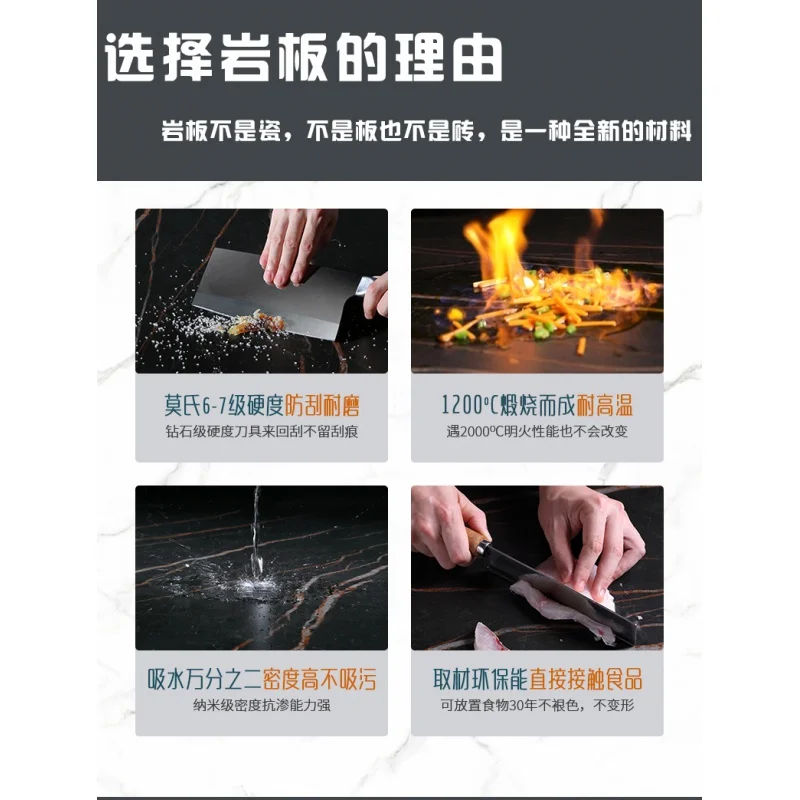 选择岩板的理由

岩板不是瓷，不是板也不是砖，是一种全新的材料

莫氏6-7级硬度防刮耐磨
钻石级硬度刀具来回刮不留刮痕

1200°C煅烧而成耐高温
遇2000°C明火性能也不会改变

吸水万分之二密度高不吸污
纳米级密度抗渗能力强

取材环保能直接接触食品
可放置食物30年不褪色，不变形