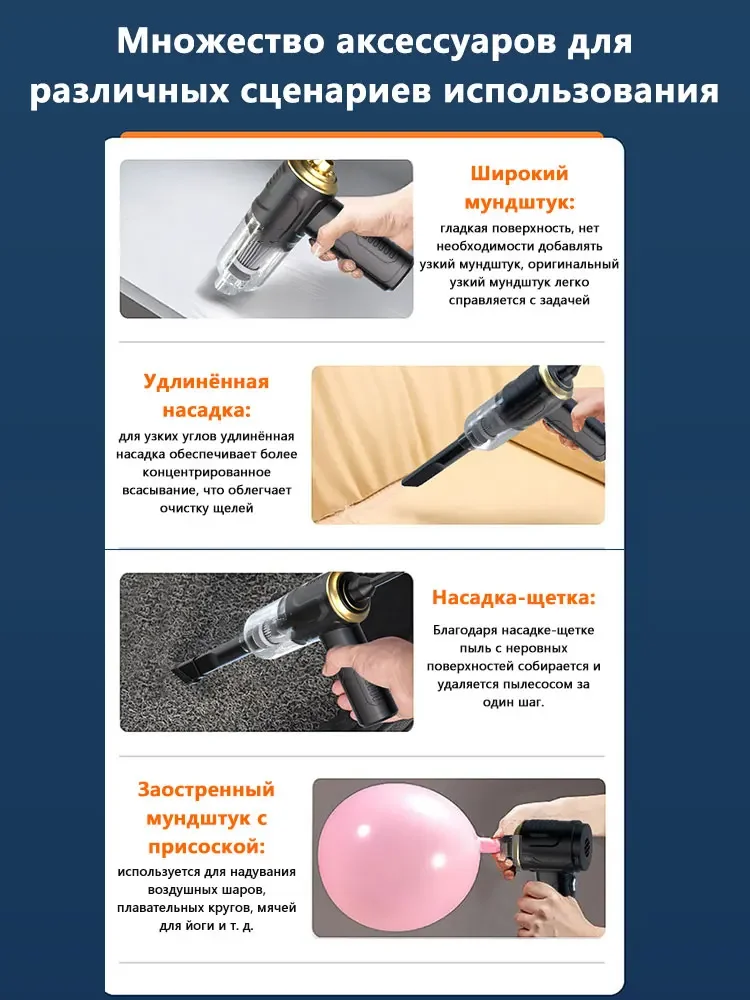 Множество аксессуаров для различных сценариев использования

Широкий мундштук:
гладкая поверхность, нет необходимости добавлять узкий мундштук, оригинальный узкий мундштук легко справляется с задачей

Удлинённая насадка:
для узких углов удлинённая насадка обеспечивает более концентрированное всасывание, что облегчает очистку щелей

Насадка-щетка:
Благодаря насадке-щетке пыль с неровных поверхностей собирается и удаляется пылесосом за один шаг.

Заостренный мундштук с присоской:
используется для надувания воздушных шаров, плавательных кругов, мячей для йоги и т. д.