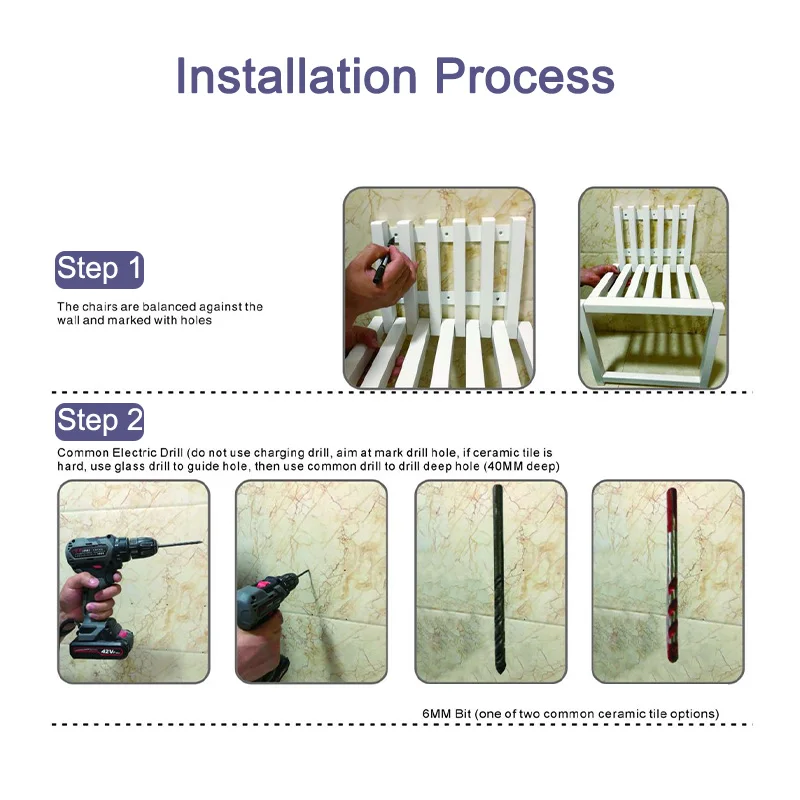 Installation Process

Step 1

The chairs are balanced against the wall and marked with holes

Step 2

Common Electric Drill (do not use charging drill, aim at mark drill hole, if ceramic tile is hard, use glass drill to guide hole, then use common drill to drill deep hole (40MM deep)

42V

6MM Bit (one of two common ceramic tile options)