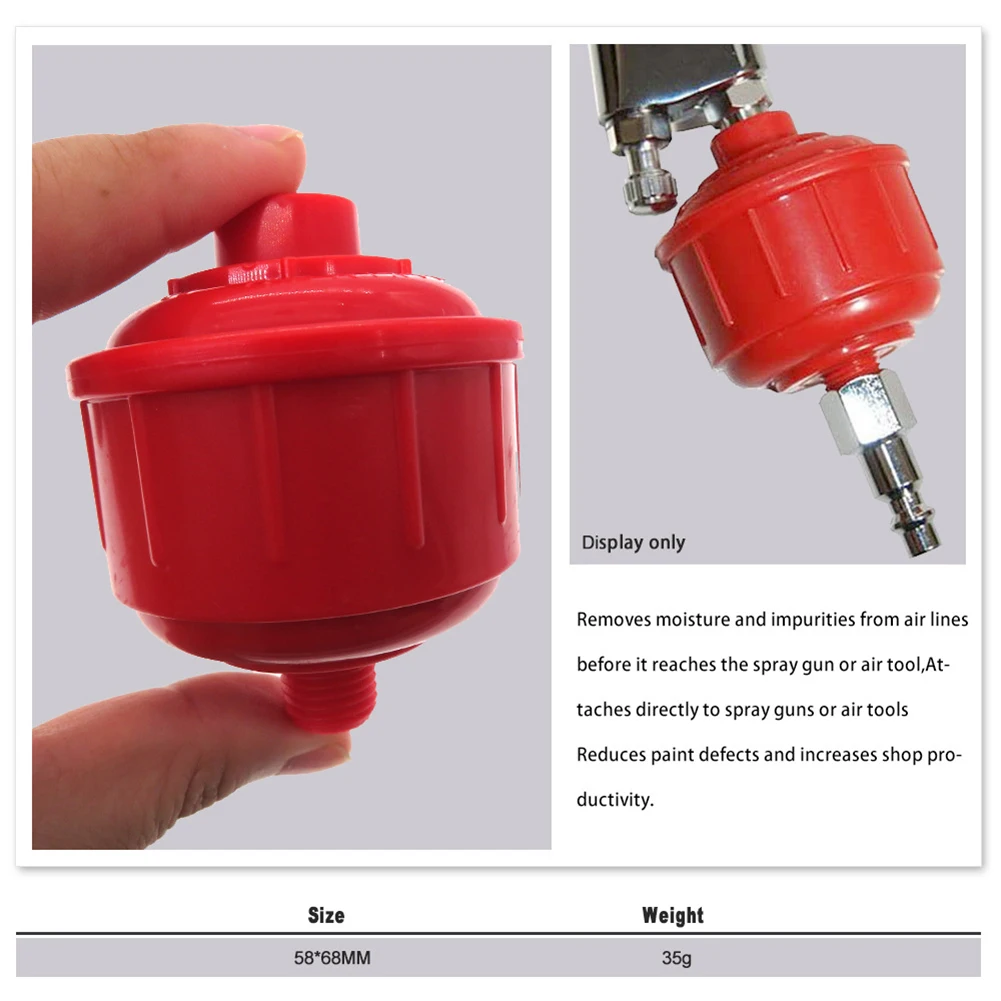 Display only

Removes moisture and impurities from air lines before it reaches the spray gun or air tool,Attaches directly to spray guns or air tools

Reduces paint defects and increases shop productivity.

| Size | Weight |
|---|---|
| 58*68MM | 35g |