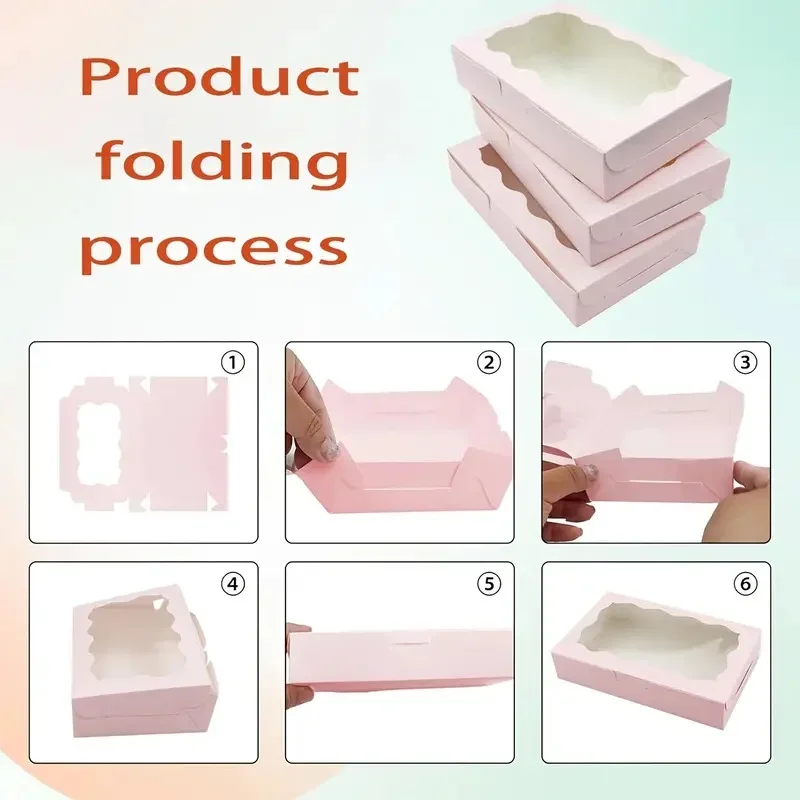 Product folding process

①

②

③

④

⑤

⑥