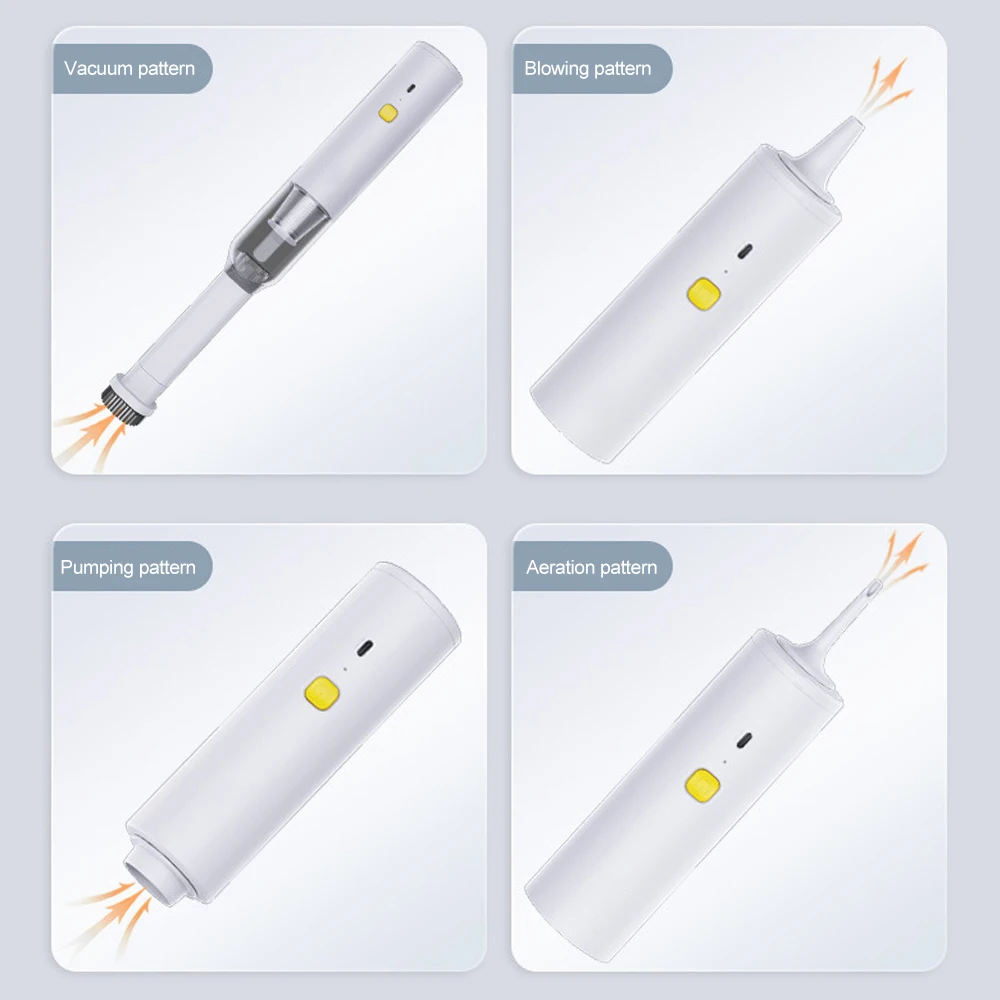 Vacuum pattern

Blowing pattern

Pumping pattern

Aeration pattern