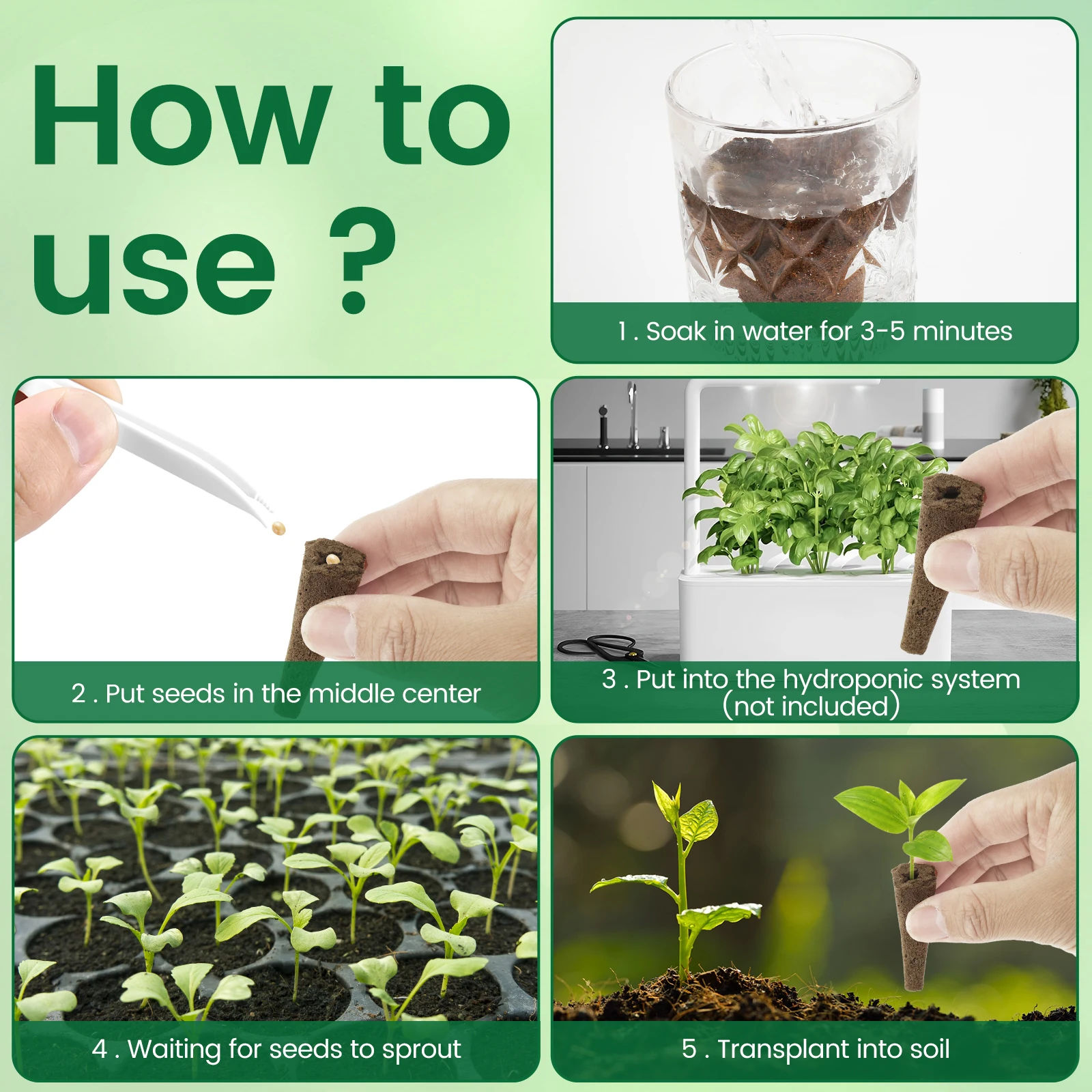 How to use ?

1 . Soak in water for 3-5 minutes

2 . Put seeds in the middle center

3 . Put into the hydroponic system (not included)

4 . Waiting for seeds to sprout

5 . Transplant into soil