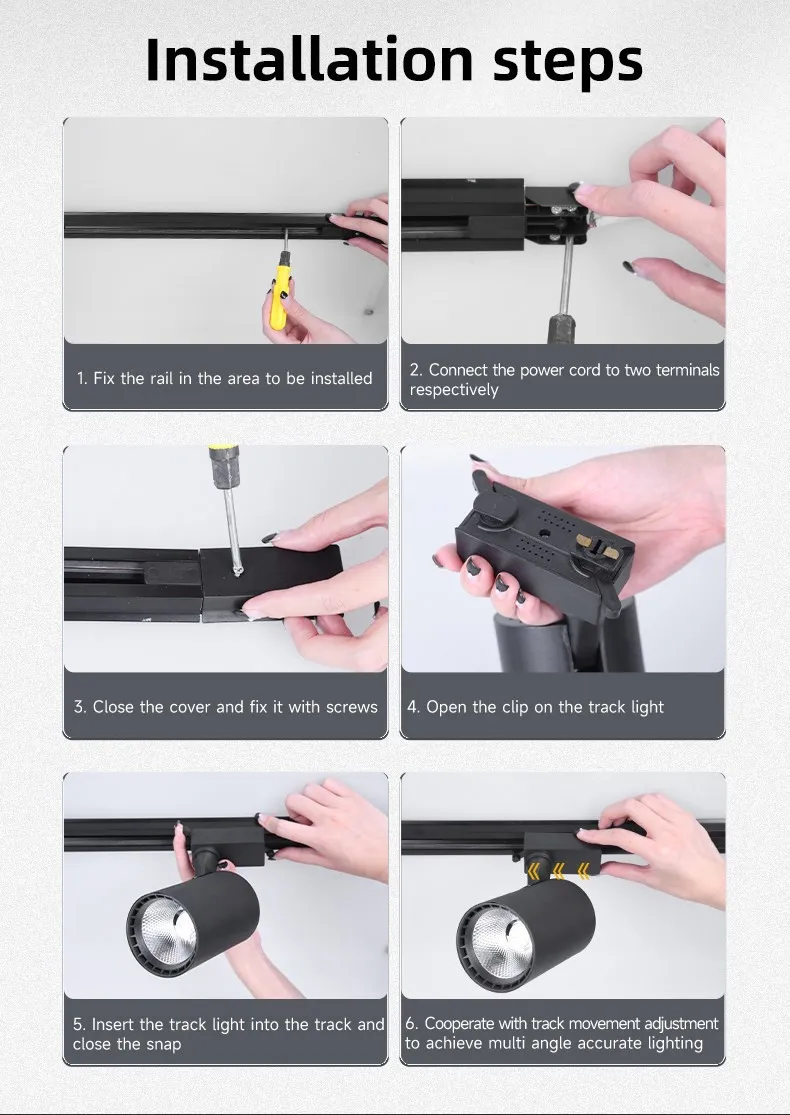 Installation steps

1. Fix the rail in the area to be installed

2. Connect the power cord to two terminals respectively

3. Close the cover and fix it with screws

4. Open the clip on the track light

5. Insert the track light into the track and close the snap

6. Cooperate with track movement adjustment to achieve multi angle accurate lighting