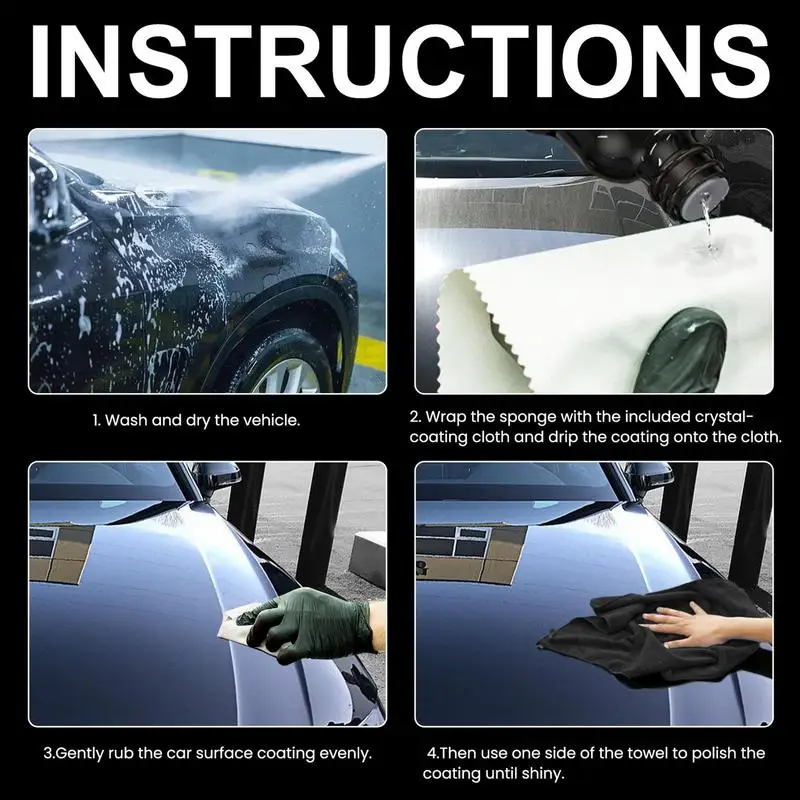 INSTRUCTIONS

1. Wash and dry the vehicle.

2. Wrap the sponge with the included crystal-coating cloth and drip the coating onto the cloth.

3.Gently rub the car surface coating evenly.

4.Then use one side of the towel to polish the coating until shiny.