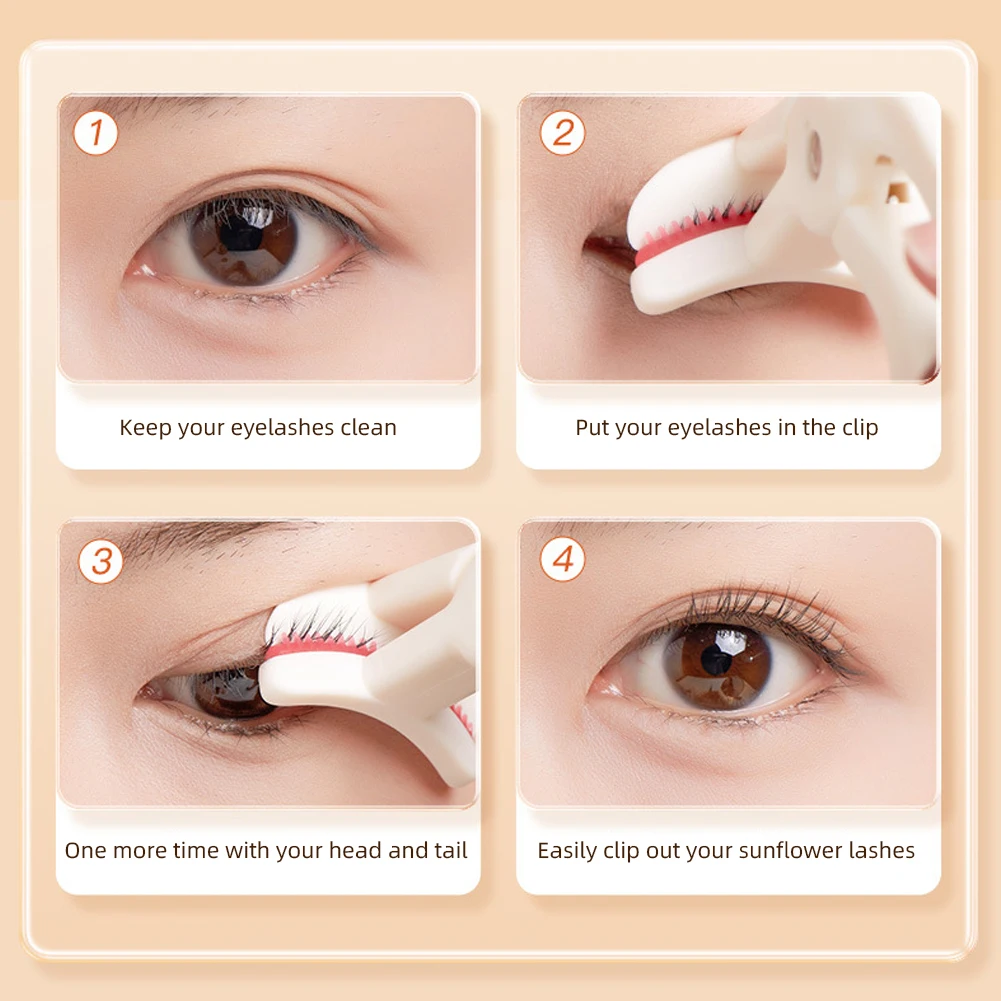 1

Keep your eyelashes clean

2

Put your eyelashes in the clip

3

One more time with your head and tail

4

Easily clip out your sunflower lashes