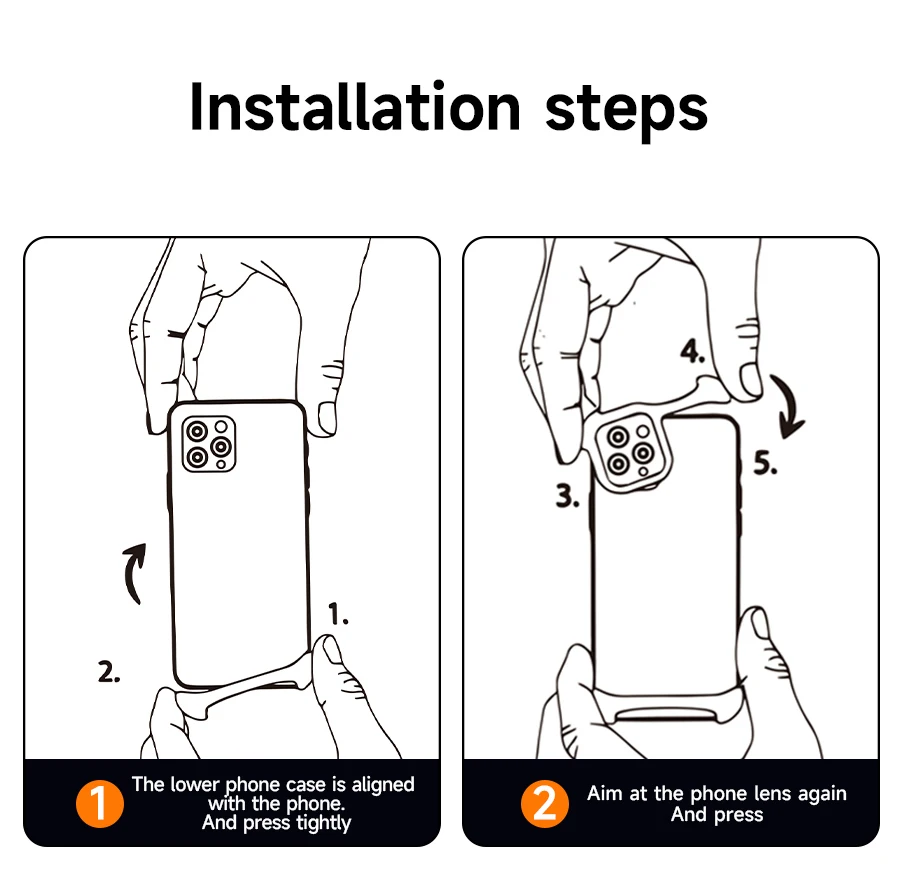 Installation steps

1.

2.

1 The lower phone case is aligned with the phone.
And press tightly

4.

5.

3.

2 Aim at the phone lens again
And press