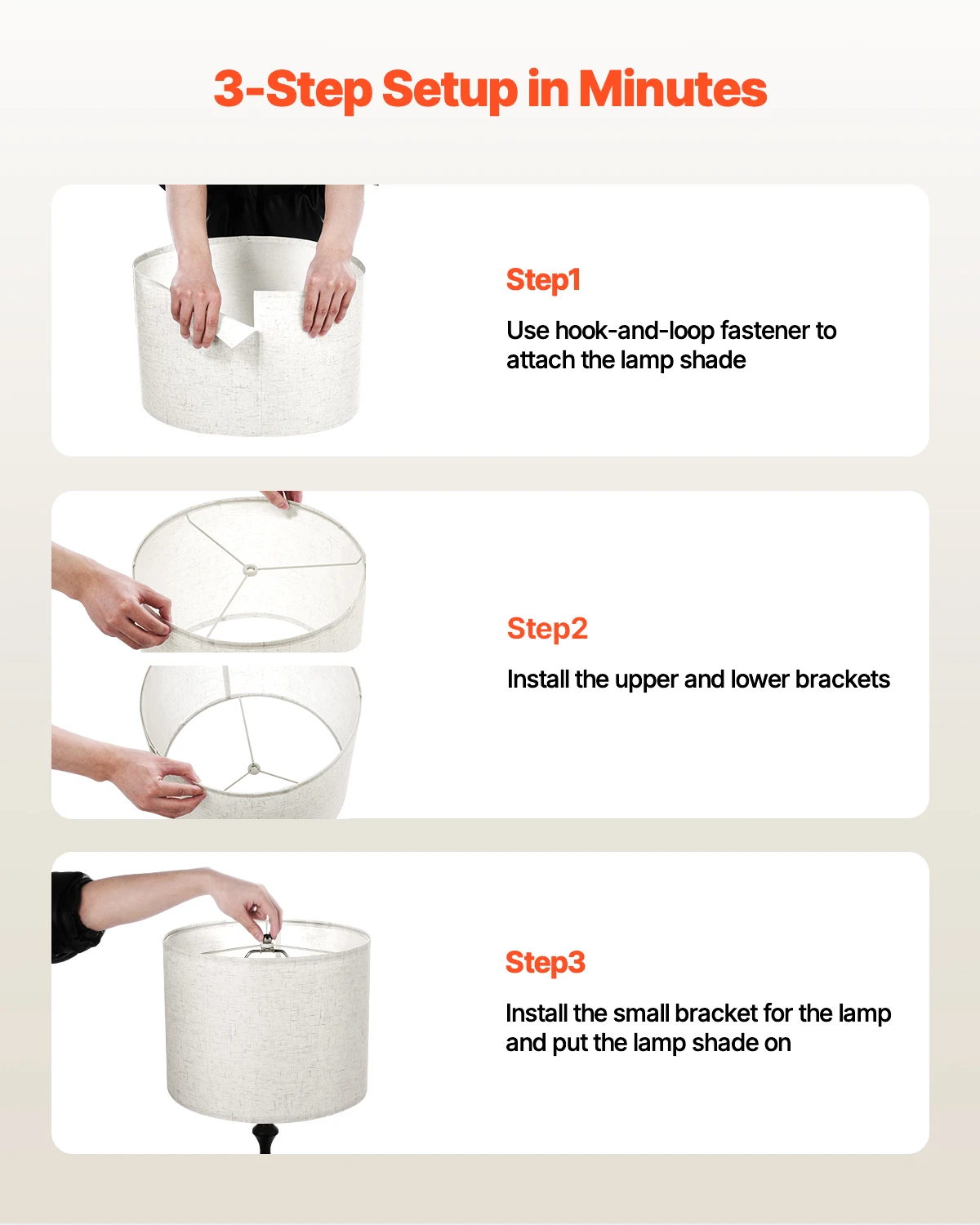 3-Step Setup in Minutes

Step1

Use hook-and-loop fastener to attach the lamp shade

Step2

Install the upper and lower brackets

Step3

Install the small bracket for the lamp and put the lamp shade on