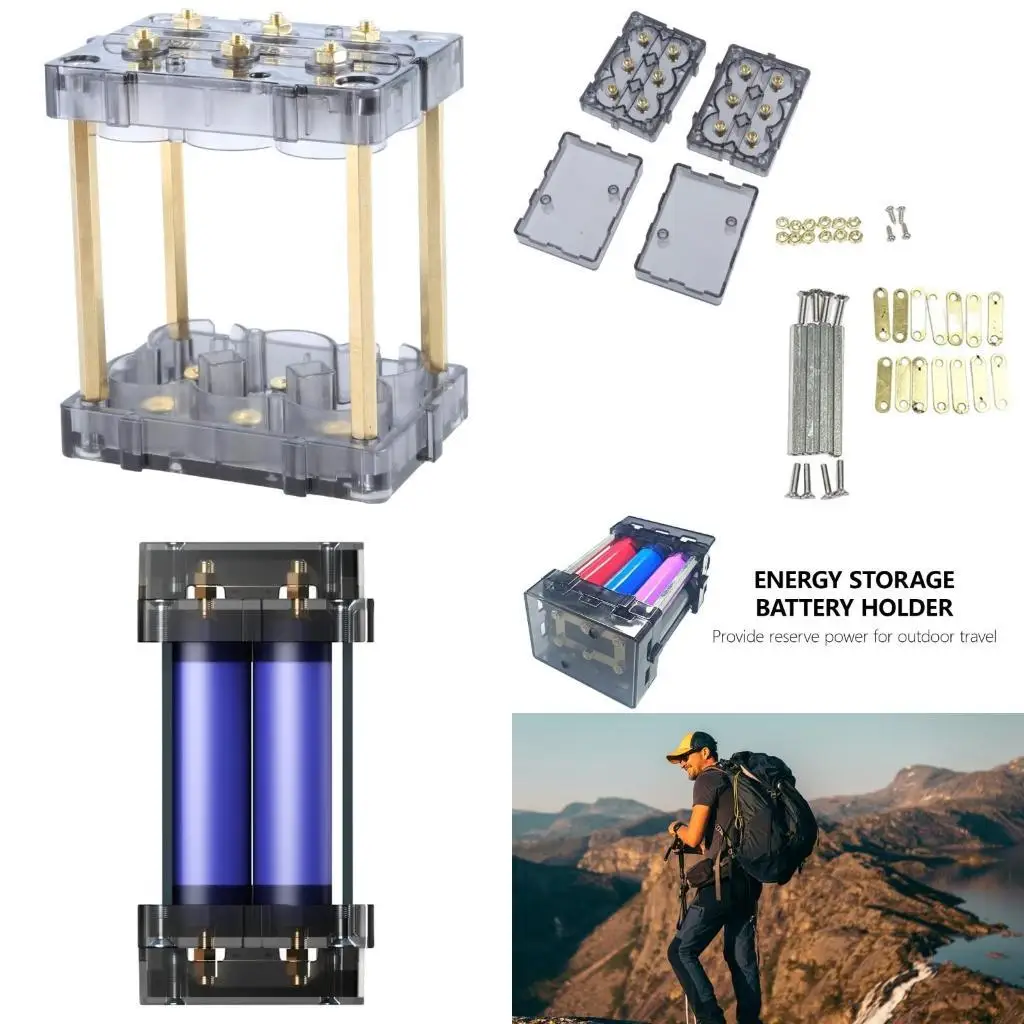 ENERGY STORAGE BATTERY HOLDER
Provide reserve power for outdoor travel