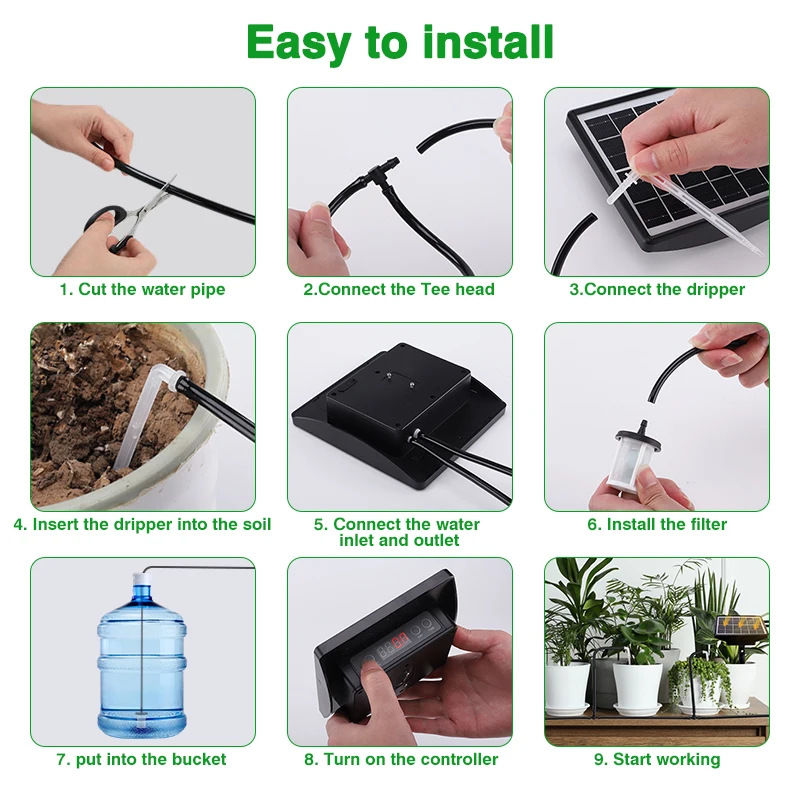 Easy to install

1. Cut the water pipe

2.Connect the Tee head

3.Connect the dripper

4. Insert the dripper into the soil

5. Connect the water inlet and outlet

6. Install the filter

7. put into the bucket

8. Turn on the controller

9. Start working