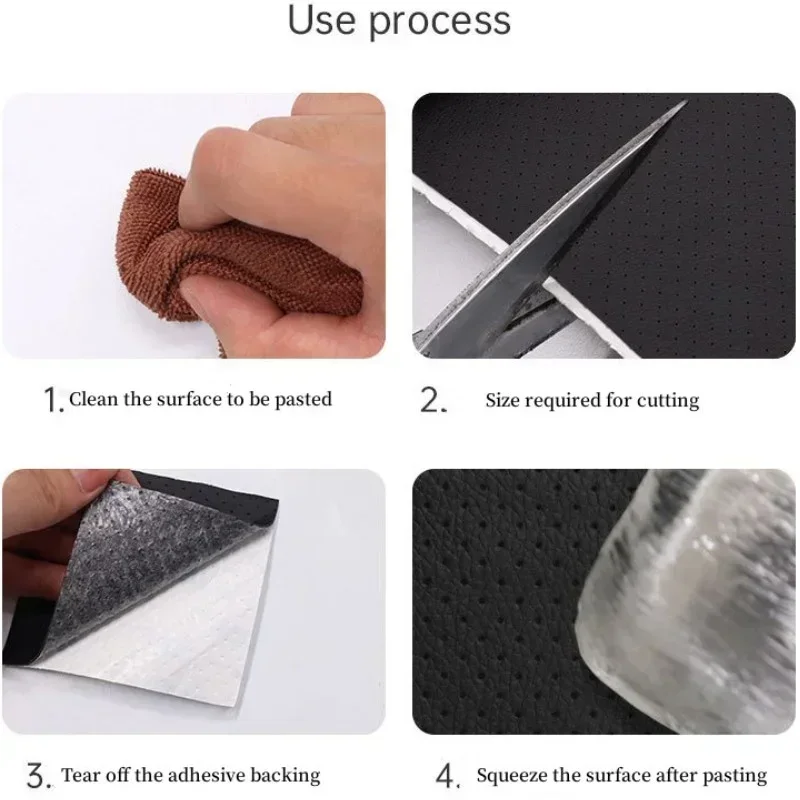 Use process

1. Clean the surface to be pasted

2. Size required for cutting

3. Tear off the adhesive backing

4. Squeeze the surface after pasting